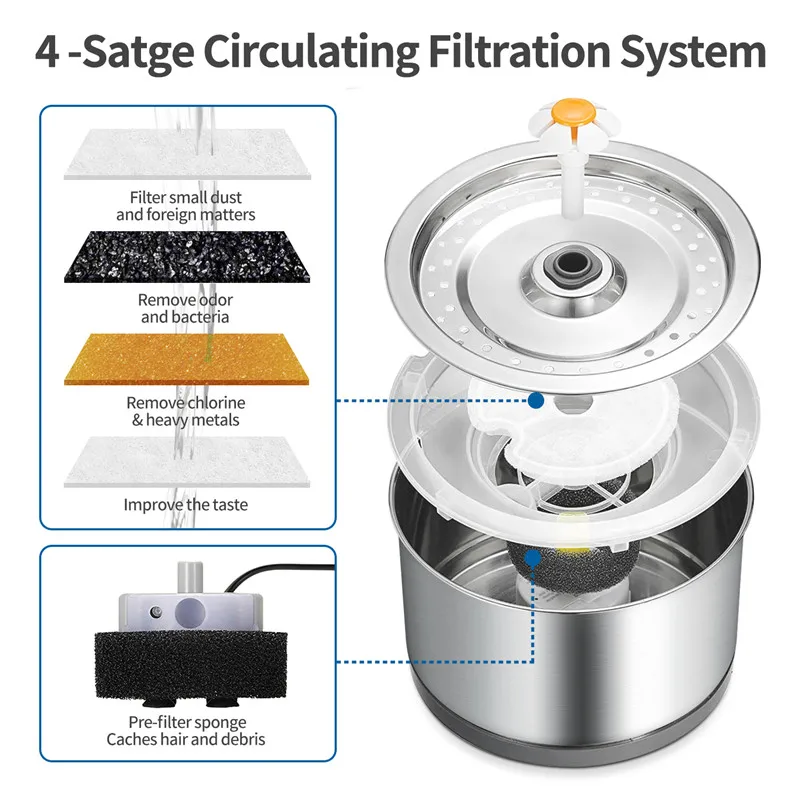 4 -Satge Circulating Filtration System

Filter small dust and foreign matters

Remove odor and bacteria

Remove chlorine & heavy metals

Improve the taste

Pre-filter sponge Caches hair and debris