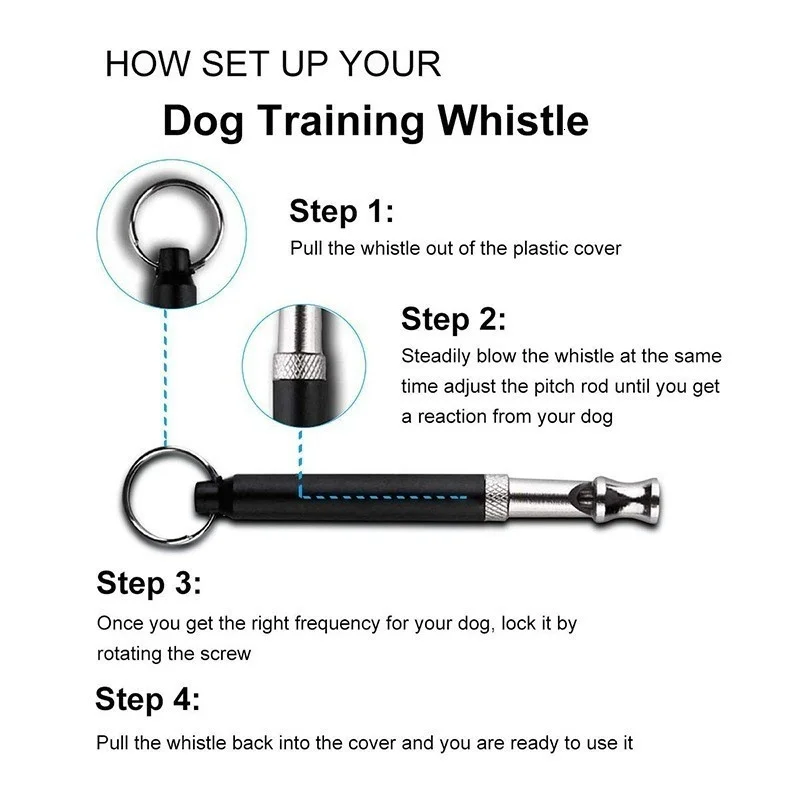 HOW SET UP YOUR

Dog Training Whistle

Step 1:

Pull the whistle out of the plastic cover

Step 2:

Steadily blow the whistle at the same time adjust the pitch rod until you get a reaction from your dog

Step 3:

Once you get the right frequency for your dog, lock it by rotating the screw

Step 4:

Pull the whistle back into the cover and you are ready to use it