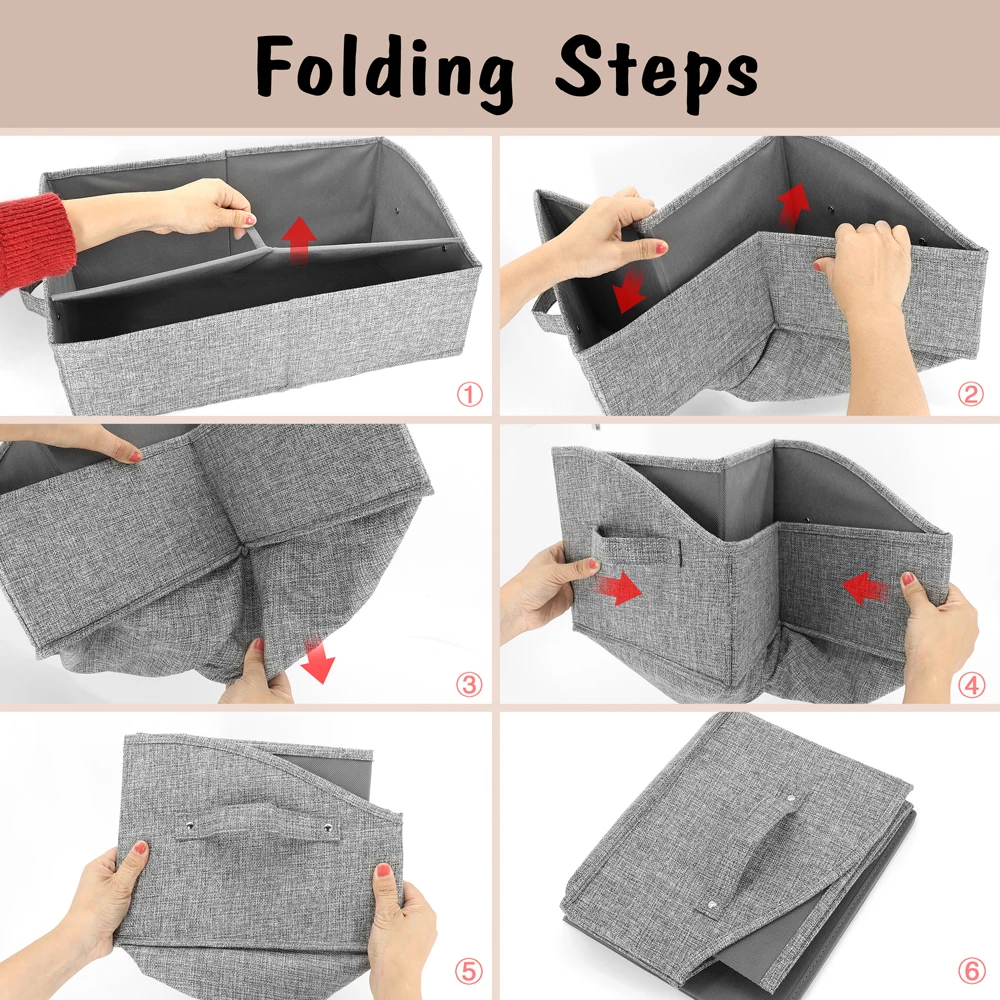 Folding Steps

①

②

③

④

⑤

⑥