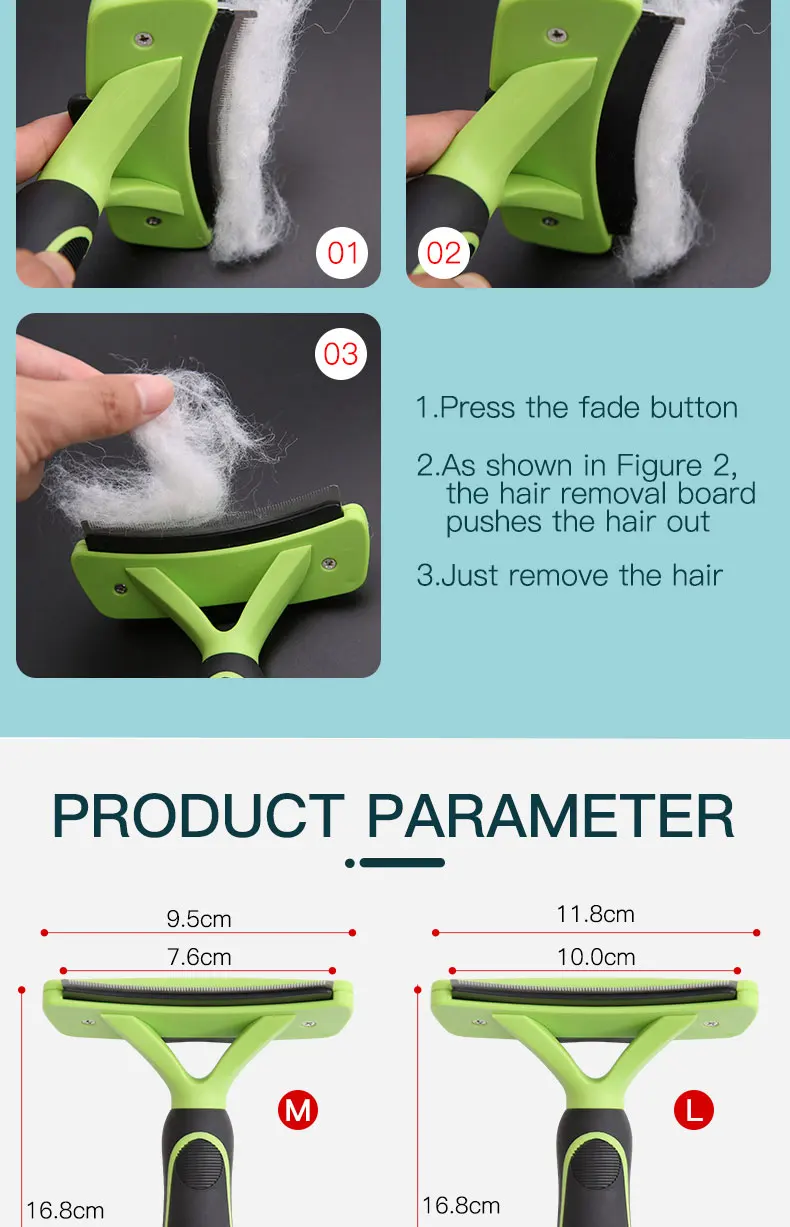 01

02

03

1.Press the fade button

2.As shown in Figure 2, the hair removal board pushes the hair out

3.Just remove the hair

PRODUCT PARAMETER

9.5cm

7.6cm

M

16.8cm

11.8cm

10.0cm

L

16.8cm