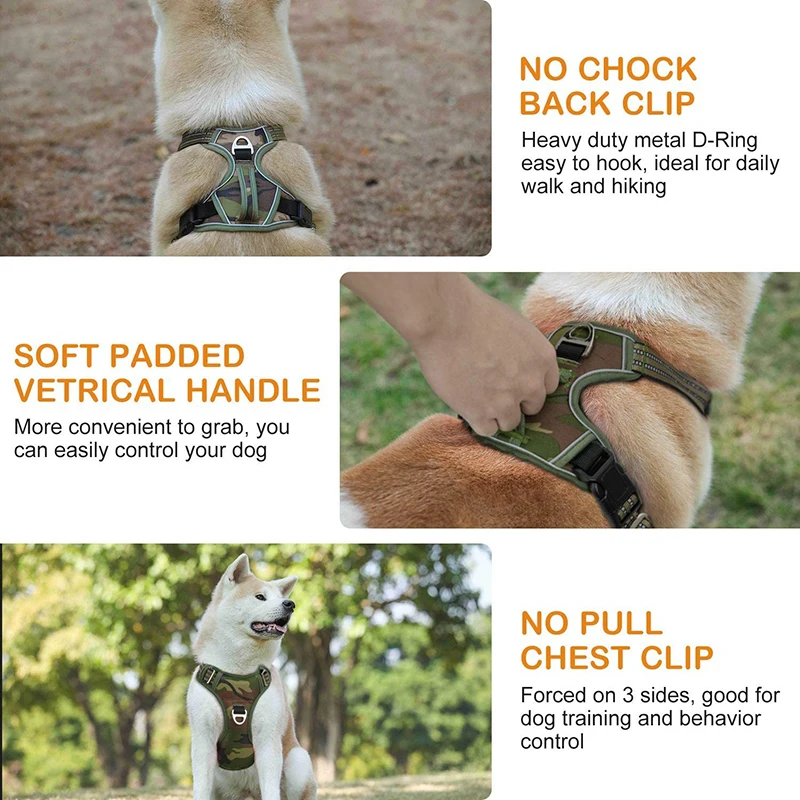 NO CHOCK BACK CLIP

Heavy duty metal D-Ring easy to hook, ideal for daily walk and hiking

SOFT PADDED VETRICAL HANDLE

More convenient to grab, you can easily control your dog

NO PULL CHEST CLIP

Forced on 3 sides, good for dog training and behavior control