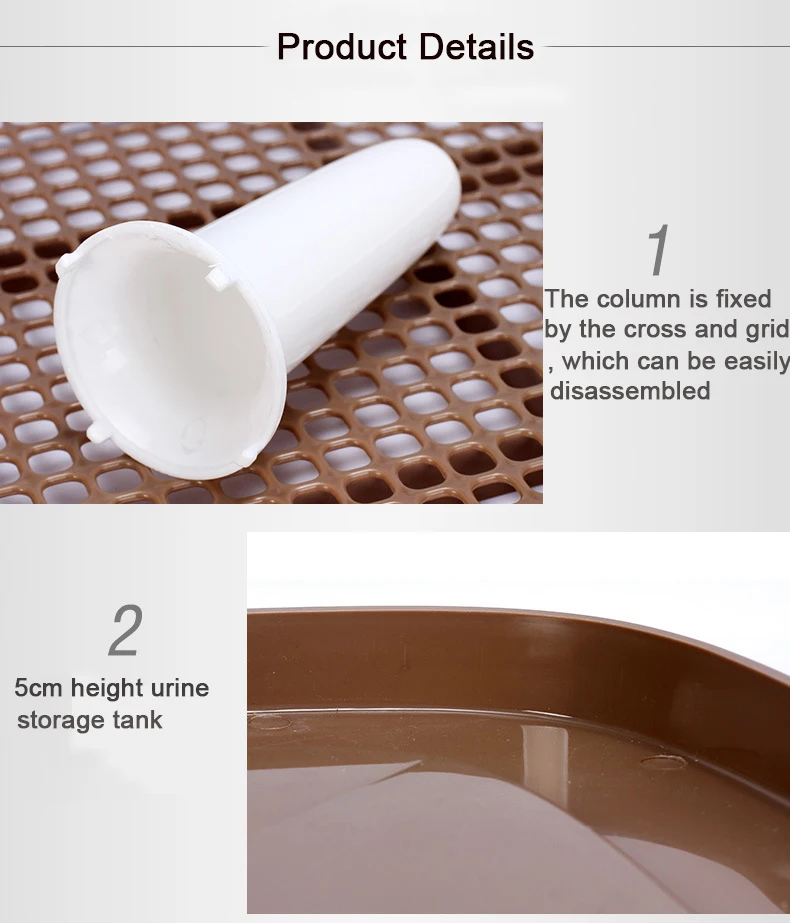 Product Details

1

The column is fixed by the cross and grid , which can be easily disassembled

2

5cm height urine storage tank