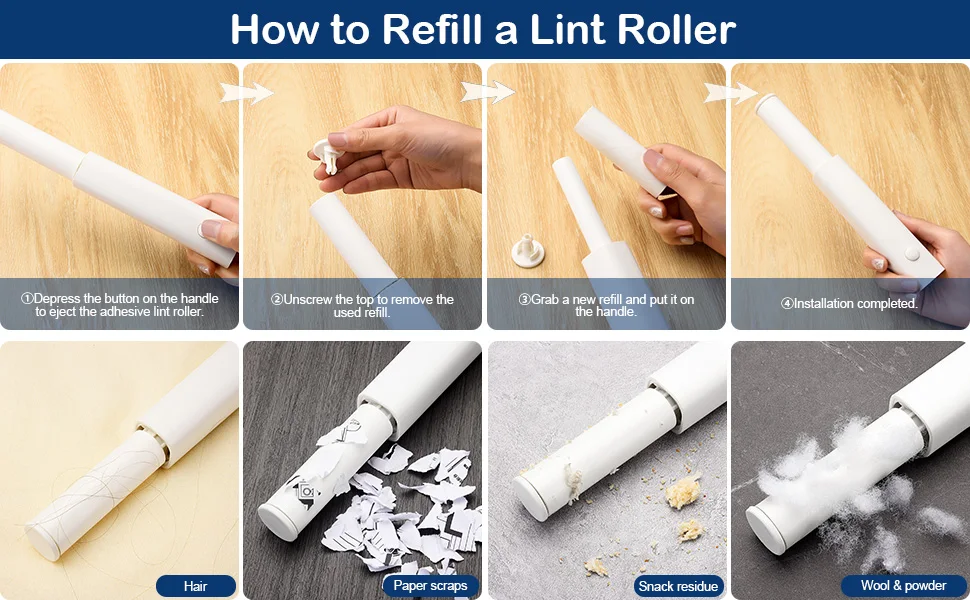 How to Refill a Lint Roller

①Depress the button on the handle to eject the adhesive lint roller.

②Unscrew the top to remove the used refill.

③Grab a new refill and put it on the handle.

④Installation completed.

Hair

Paper scraps

Snack residue

Wool & powder