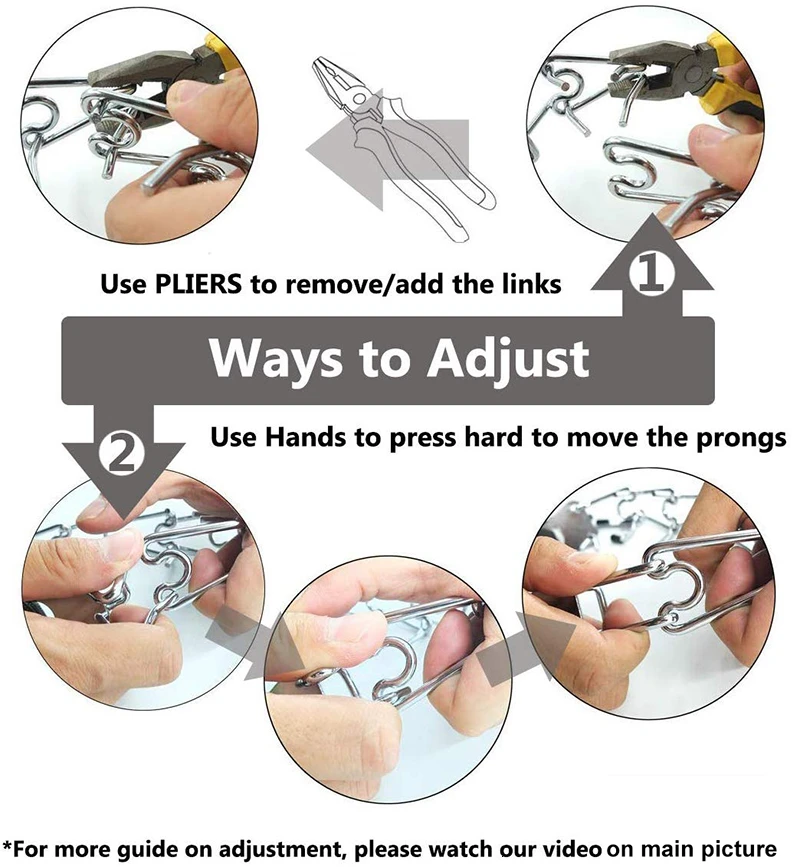 Use PLIERS to remove/add the links

1

Ways to Adjust

2

Use Hands to press hard to move the prongs

*For more guide on adjustment, please watch our video on main picture