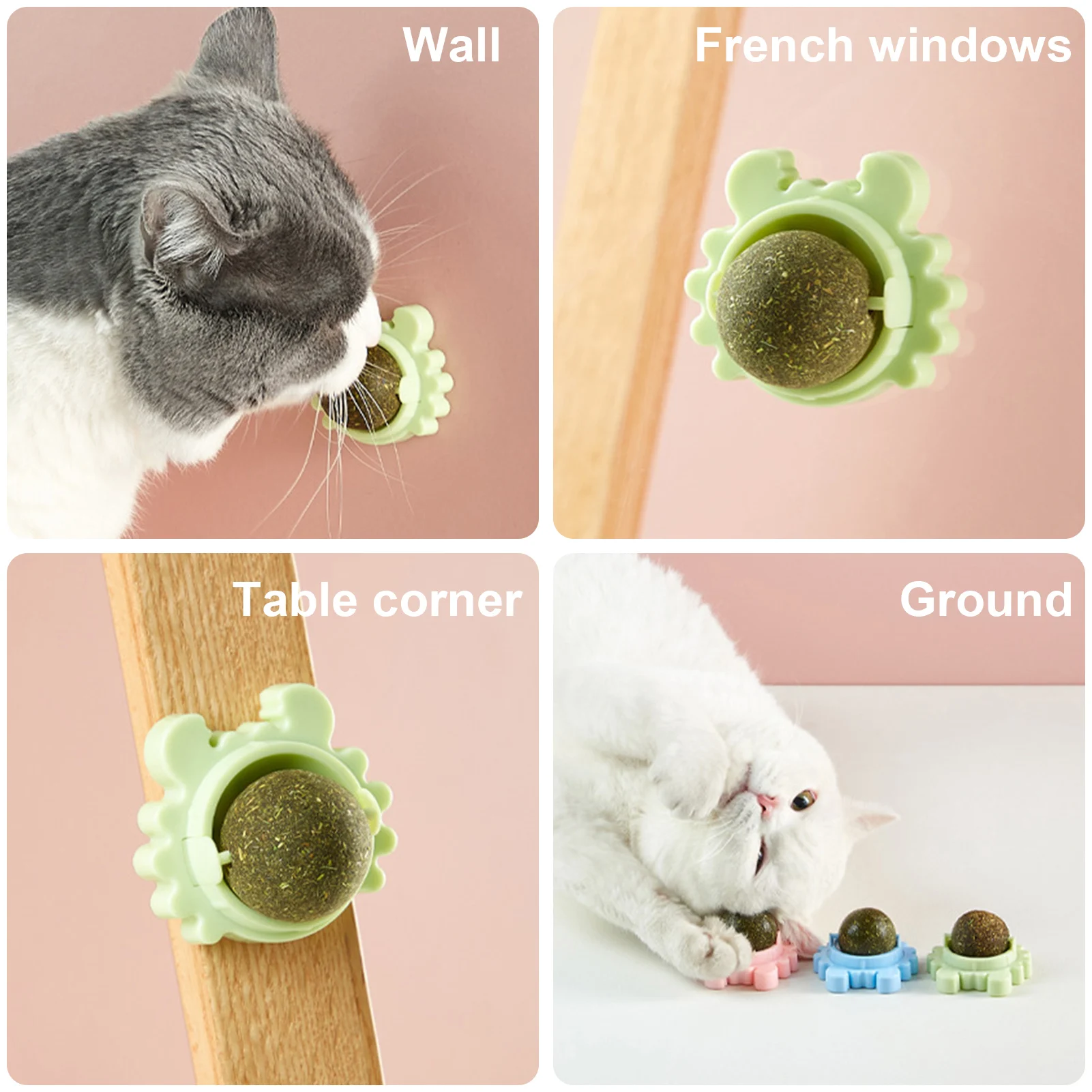 Wall

French windows

Table corner

Ground