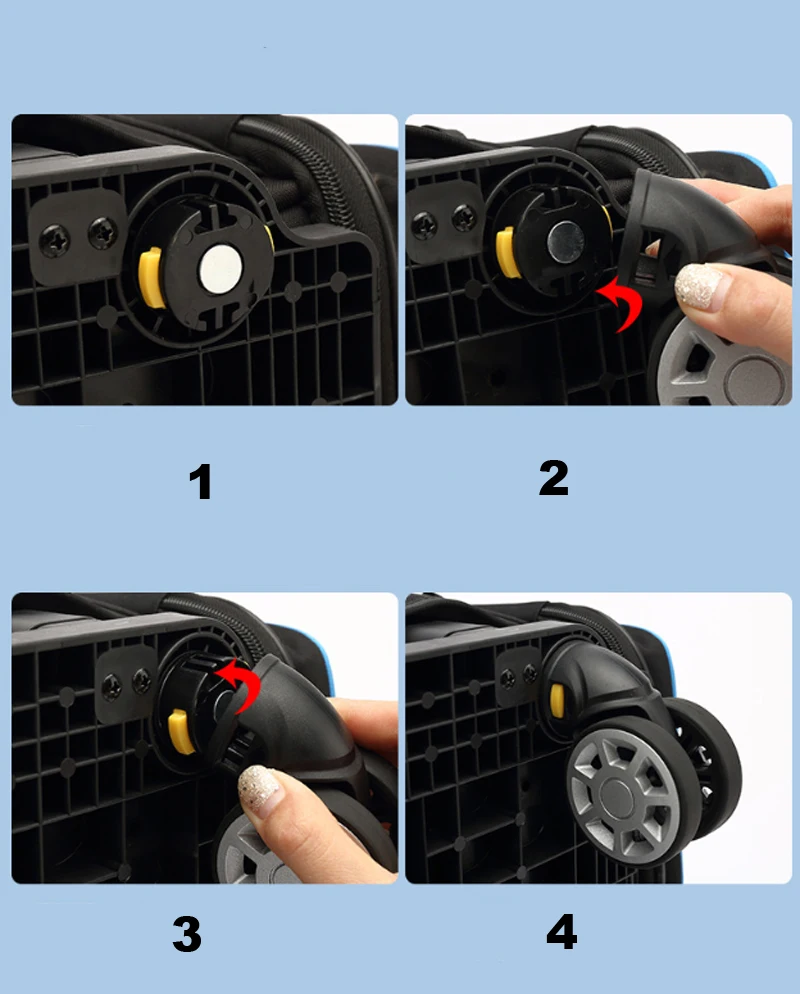 1

2

3

4