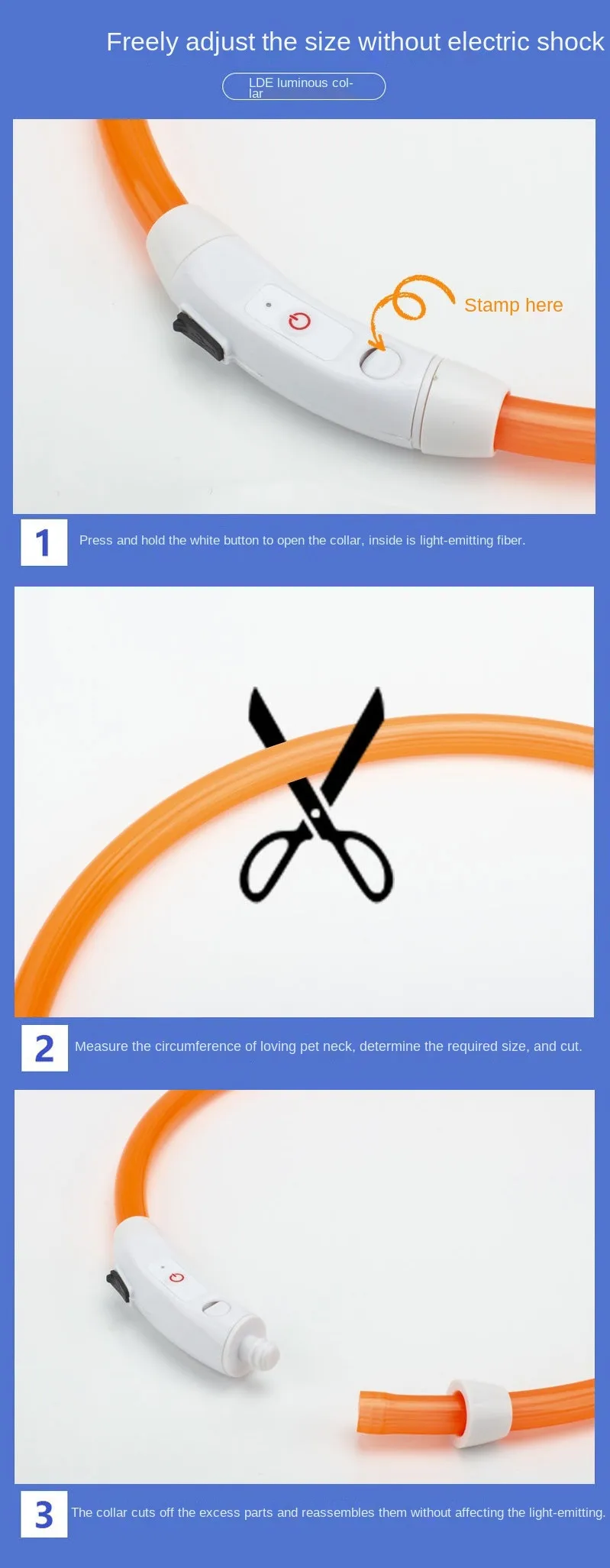 Freely adjust the size without electric shock

LDE luminous collar

Stamp here

1 Press and hold the white button to open the collar, inside is light-emitting fiber.

2 Measure the circumference of loving pet neck, determine the required size, and cut.

3 The collar cuts off the excess parts and reassembles them without affecting the light-emitting.