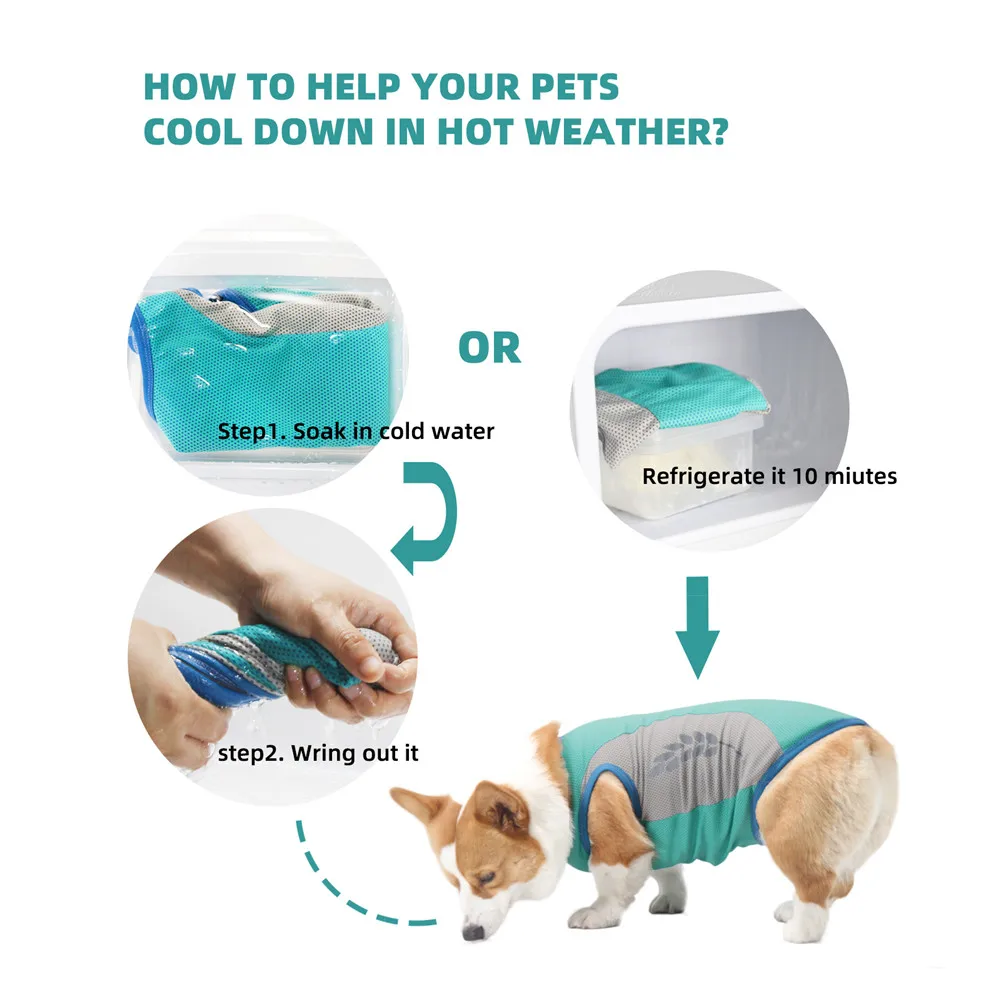 HOW TO HELP YOUR PETS
COOL DOWN IN HOT WEATHER?

Step1. Soak in cold water

OR

Refrigerate it 10 miutes

step2. Wring out it