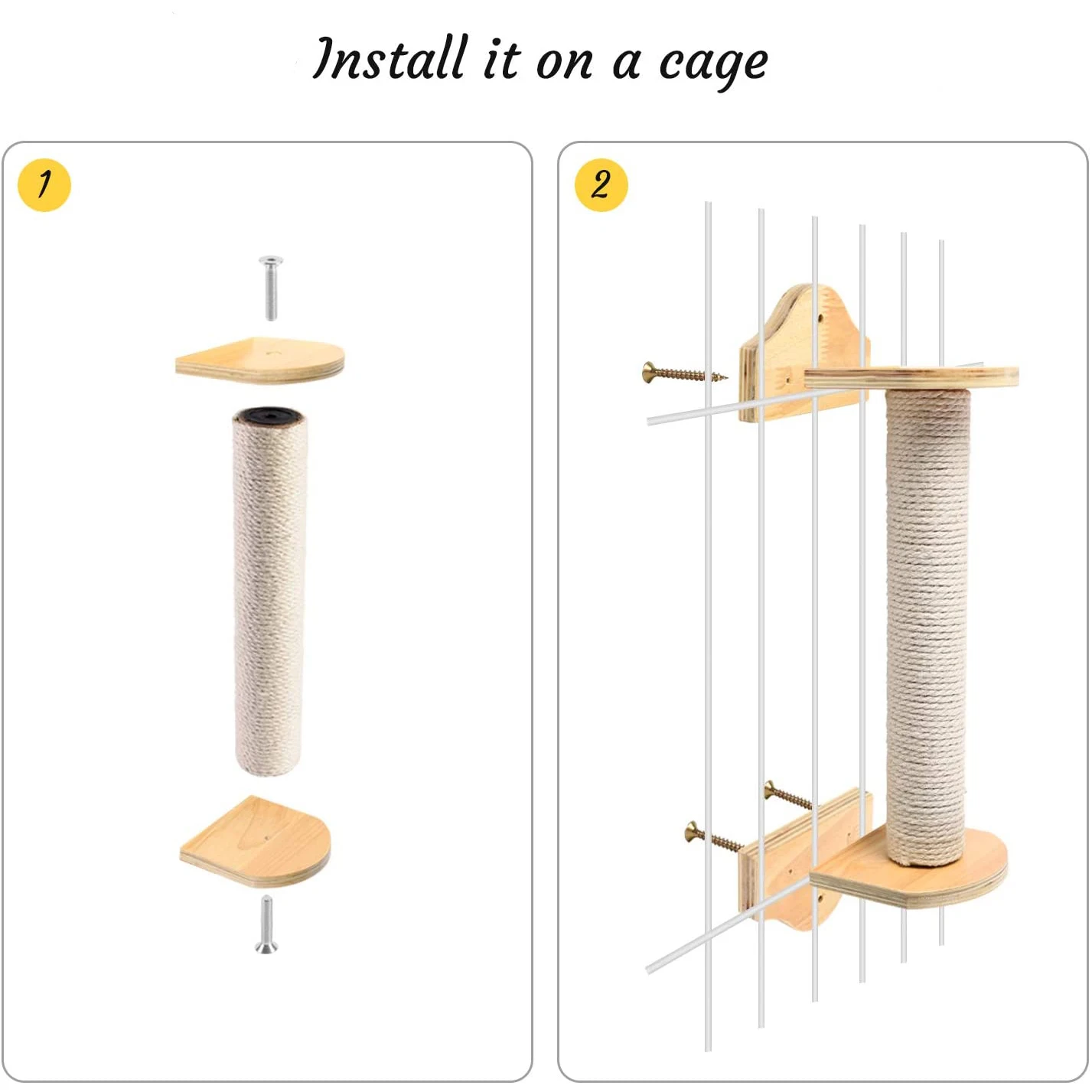 Install it on a cage

1

2