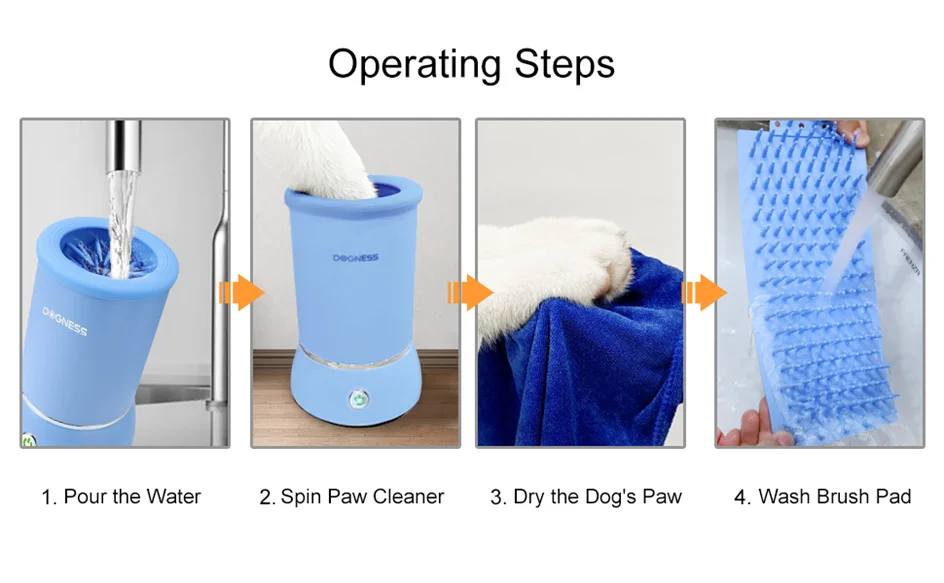 Operating Steps

DOGNESS

DOGNESS

1. Pour the Water

2. Spin Paw Cleaner

3. Dry the Dog's Paw

4. Wash Brush Pad