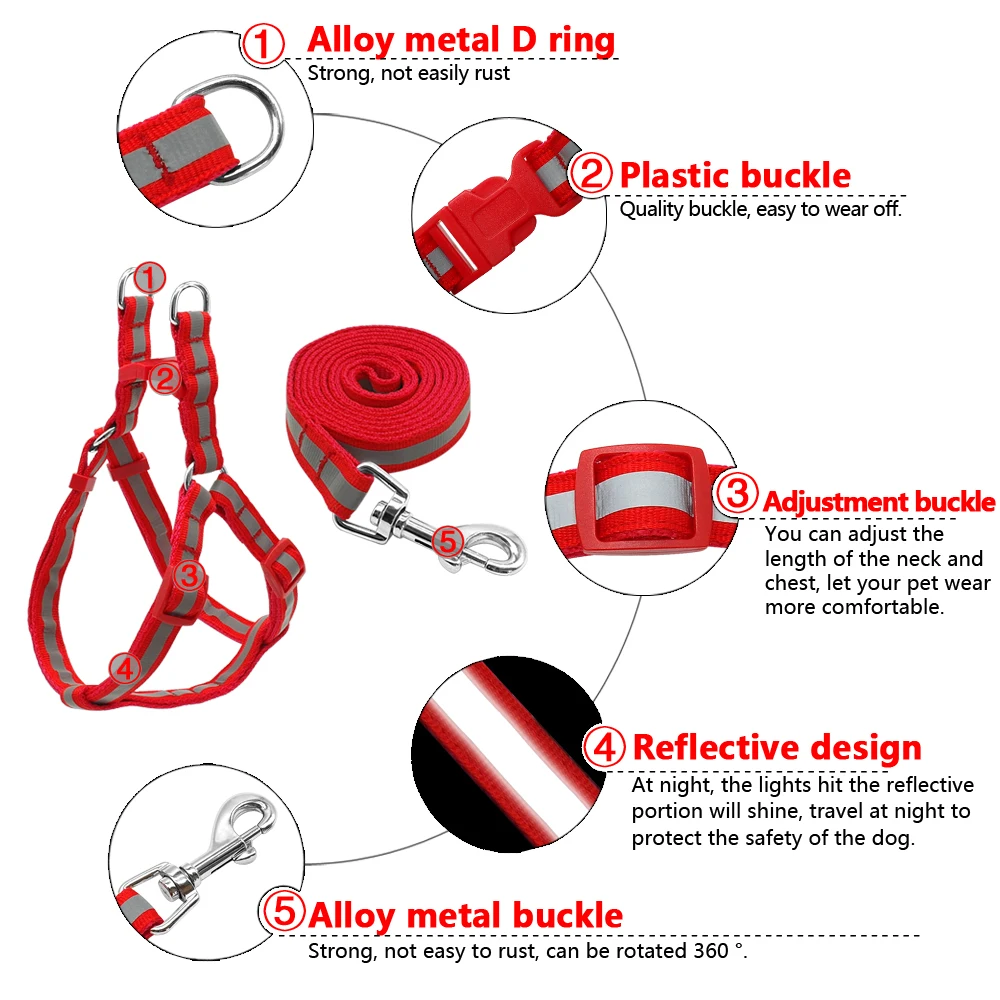 ① Alloy metal D ring
Strong, not easily rust

② Plastic buckle
Quality buckle, easy to wear off.

①
②
③
④
⑤

③ Adjustment buckle
You can adjust the length of the neck and chest, let your pet wear more comfortable.

④ Reflective design
At night, the lights hit the reflective portion will shine, travel at night to protect the safety of the dog.

⑤ Alloy metal buckle
Strong, not easy to rust, can be rotated 360 °.