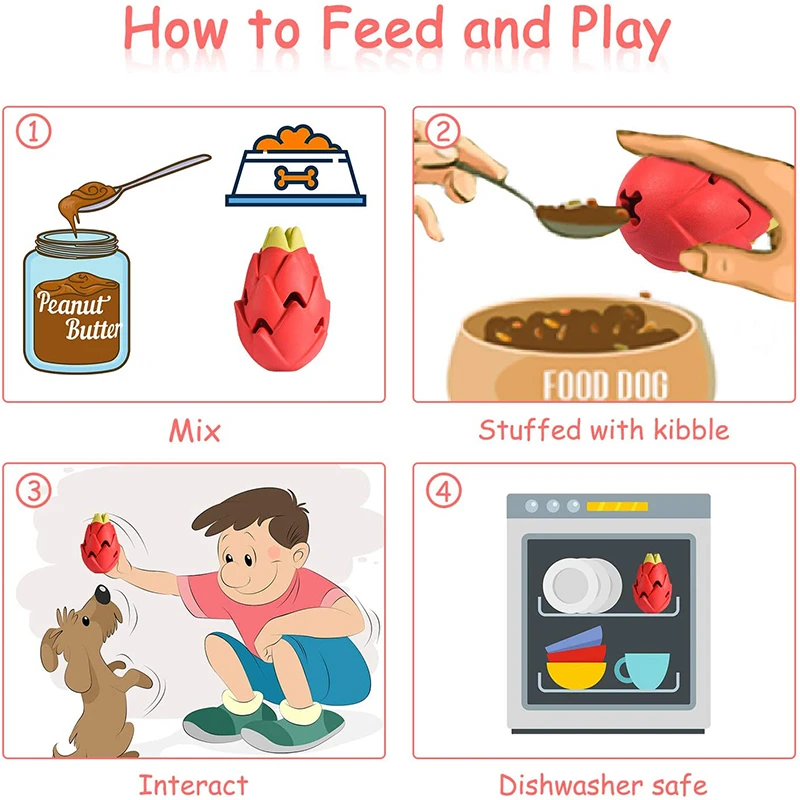 How to Feed and Play

①

Peanut Butter

Mix

②

FOOD DOG

Stuffed with kibble

③

Interact

④

Dishwasher safe