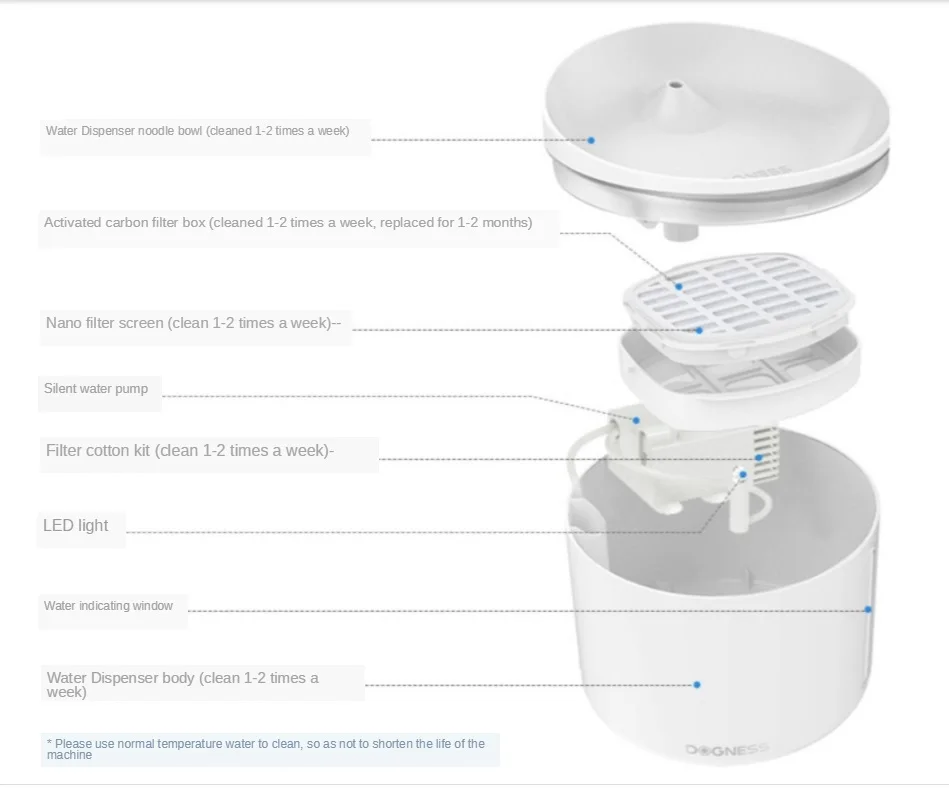 Water Dispenser noodle bowl (cleaned 1-2 times a week)

Activated carbon filter box (cleaned 1-2 times a week, replaced for 1-2 months)

Nano filter screen (clean 1-2 times a week)--

Silent water pump

Filter cotton kit (clean 1-2 times a week)-

LED light

Water indicating window

Water Dispenser body (clean 1-2 times a week)

* Please use normal temperature water to clean, so as not to shorten the life of the machine

DOGNESS