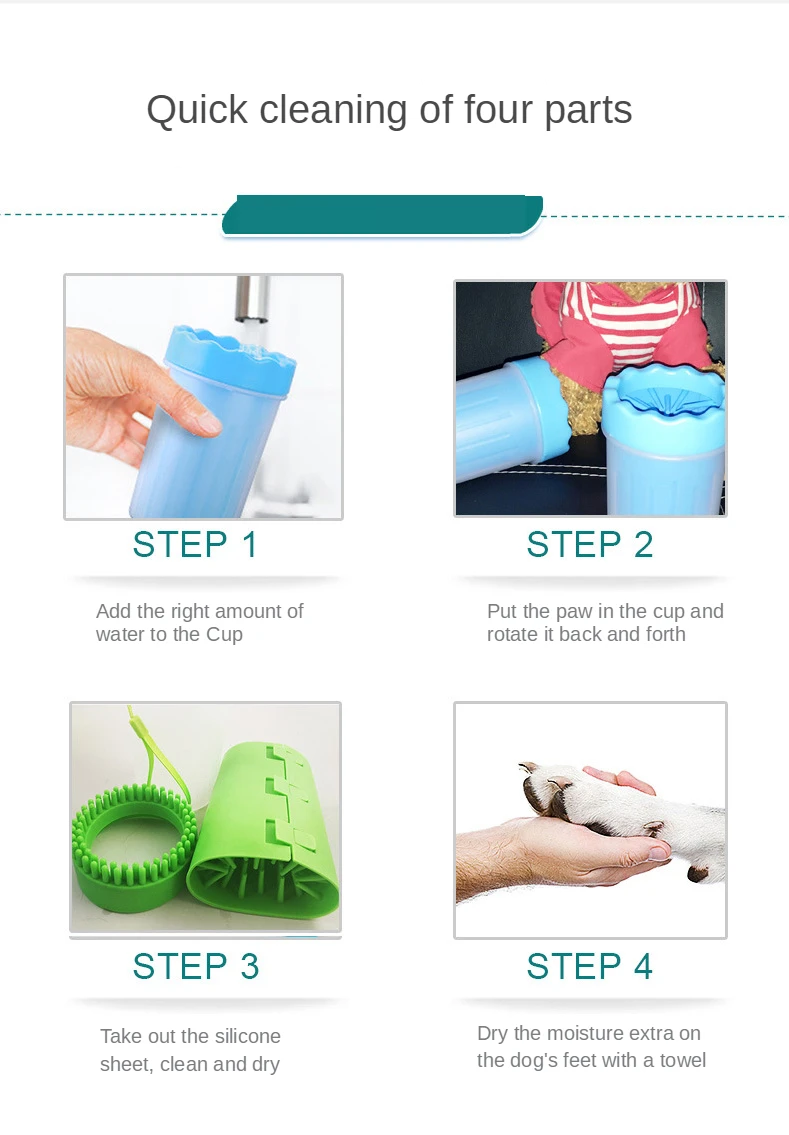 Quick cleaning of four parts

STEP 1

Add the right amount of water to the Cup

STEP 2

Put the paw in the cup and rotate it back and forth

STEP 3

Take out the silicone sheet, clean and dry

STEP 4

Dry the moisture extra on the dog's feet with a towel