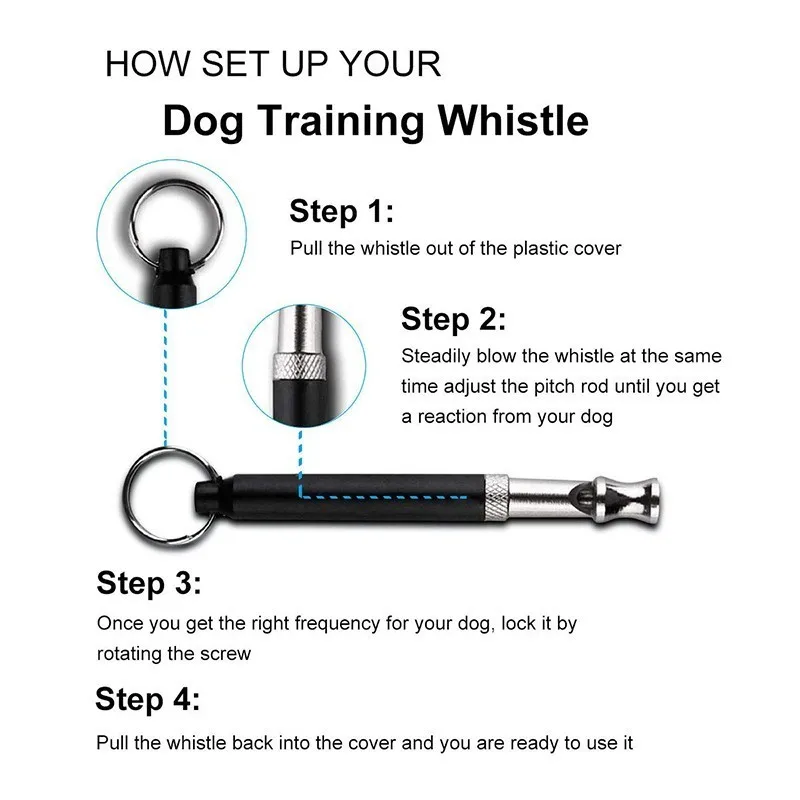 HOW SET UP YOUR

Dog Training Whistle

Step 1:
Pull the whistle out of the plastic cover

Step 2:
Steadily blow the whistle at the same time adjust the pitch rod until you get a reaction from your dog

Step 3:
Once you get the right frequency for your dog, lock it by rotating the screw

Step 4:
Pull the whistle back into the cover and you are ready to use it