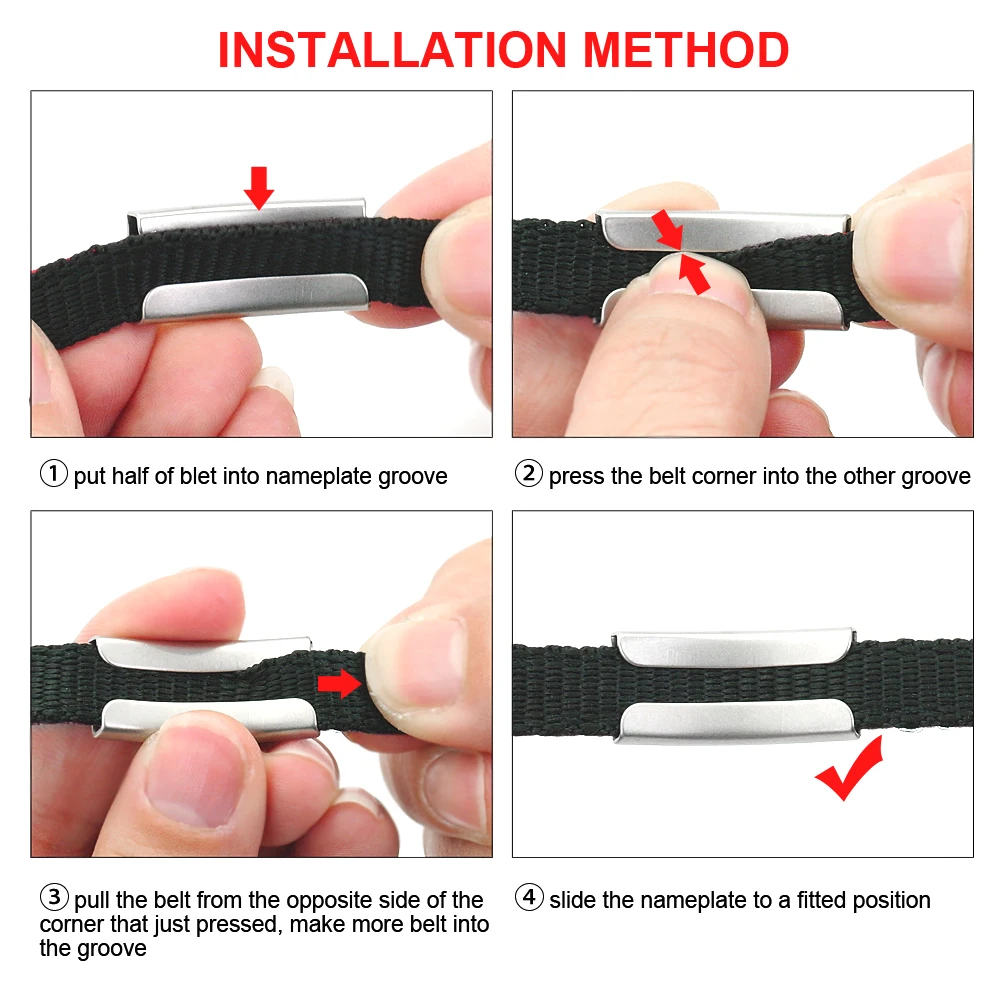 INSTALLATION METHOD

① put half of blet into nameplate groove

② press the belt corner into the other groove

③ pull the belt from the opposite side of the corner that just pressed, make more belt into the groove

④ slide the nameplate to a fitted position