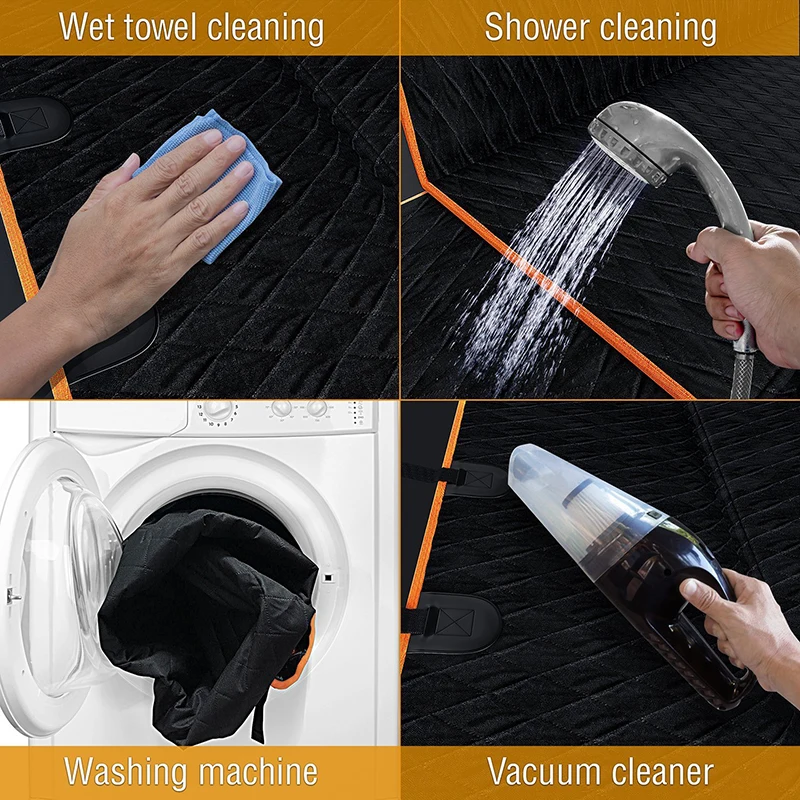 Wet towel cleaning

Shower cleaning

Washing machine

Vacuum cleaner