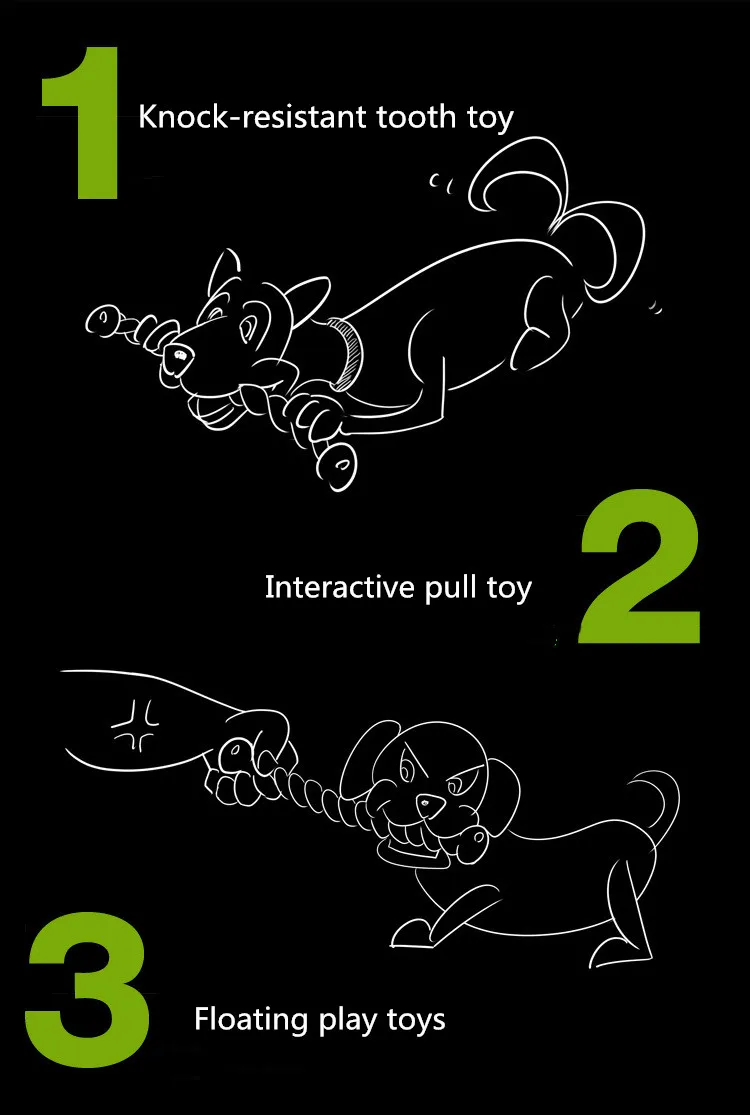 1
Knock-resistant tooth toy

Interactive pull toy
2

3
Floating play toys