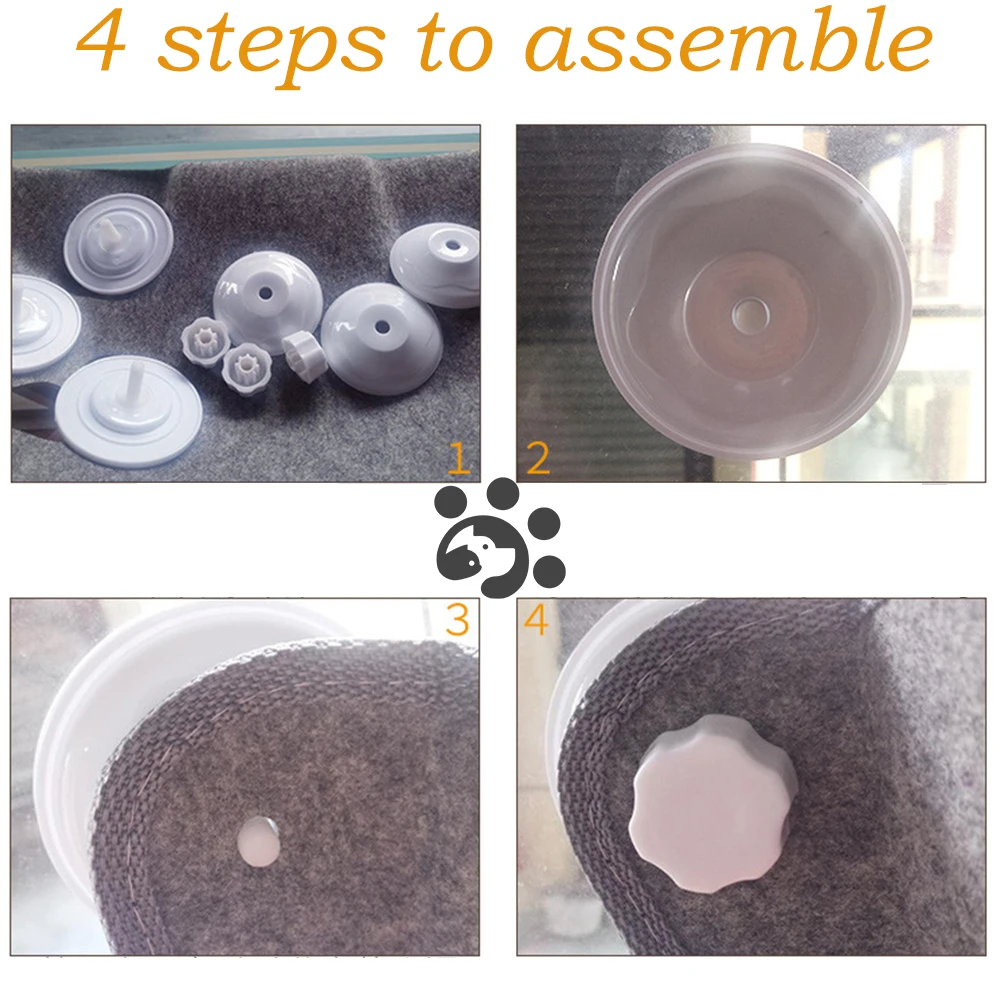 4 steps to assemble

1

2

3

4