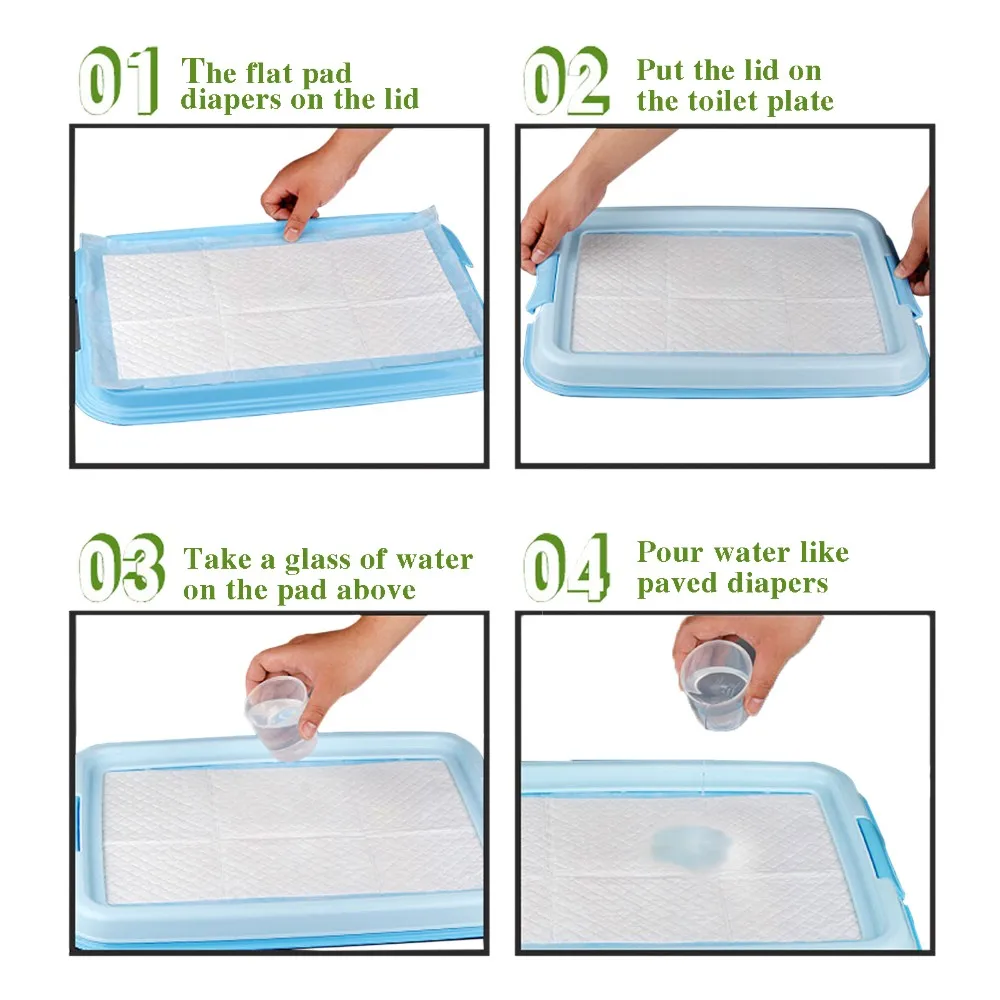 01 The flat pad diapers on the lid

02 Put the lid on the toilet plate

03 Take a glass of water on the pad above

04 Pour water like paved diapers