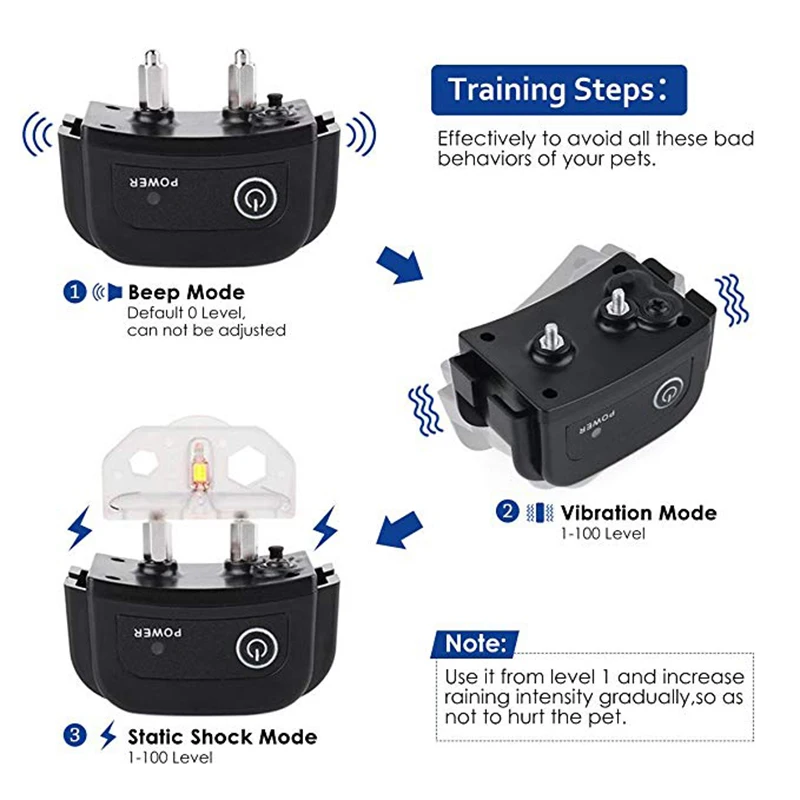 Training Steps:

Effectively to avoid all these bad behaviors of your pets.

POWER

1 Beep Mode
Default 0 Level, can not be adjusted

POWER

2 Vibration Mode
1-100 Level

POWER

3 Static Shock Mode
1-100 Level

Note:
Use it from level 1 and increase raining intensity gradually,so as not to hurt the pet.