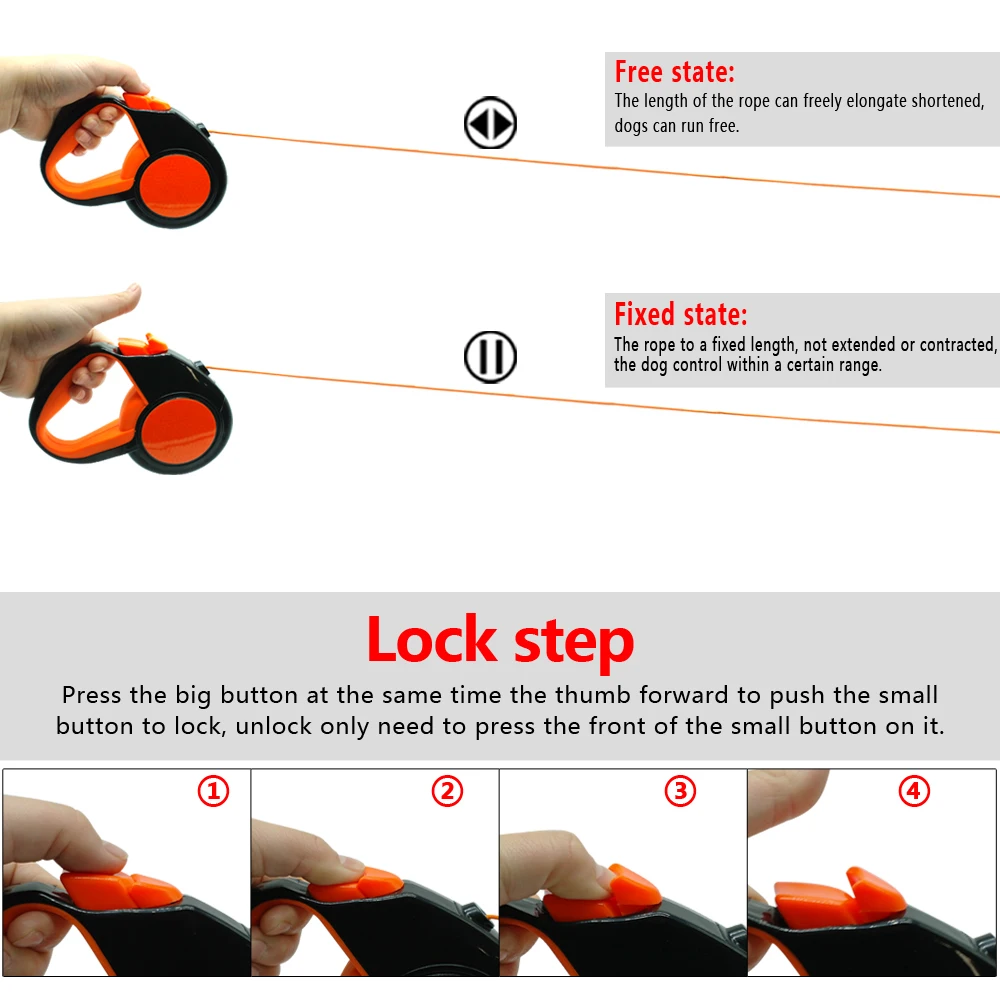 Free state:
The length of the rope can freely elongate shortened, dogs can run free.

Fixed state:
The rope to a fixed length, not extended or contracted, the dog control within a certain range.

Lock step

Press the big button at the same time the thumb forward to push the small button to lock, unlock only need to press the front of the small button on it.

①

②

③

④