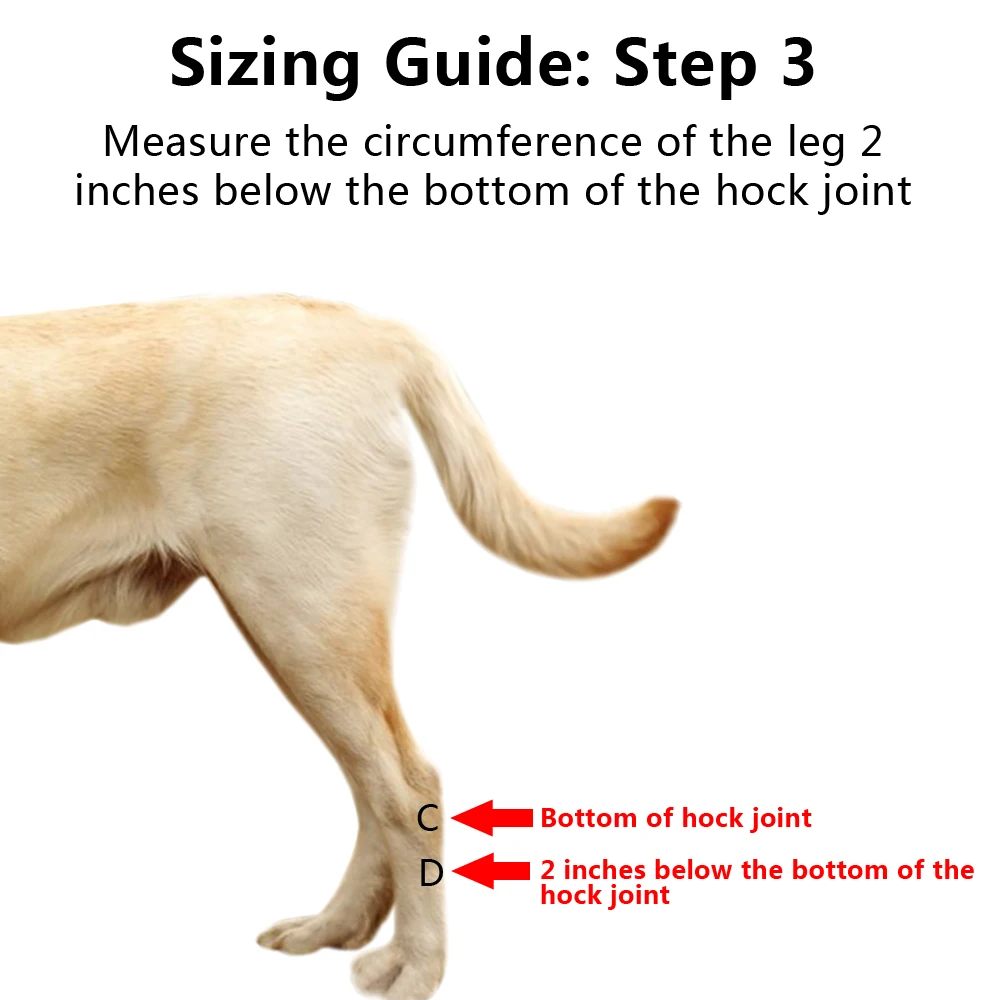 Sizing Guide: Step 3

Measure the circumference of the leg 2 inches below the bottom of the hock joint

C
Bottom of hock joint

D
2 inches below the bottom of the hock joint