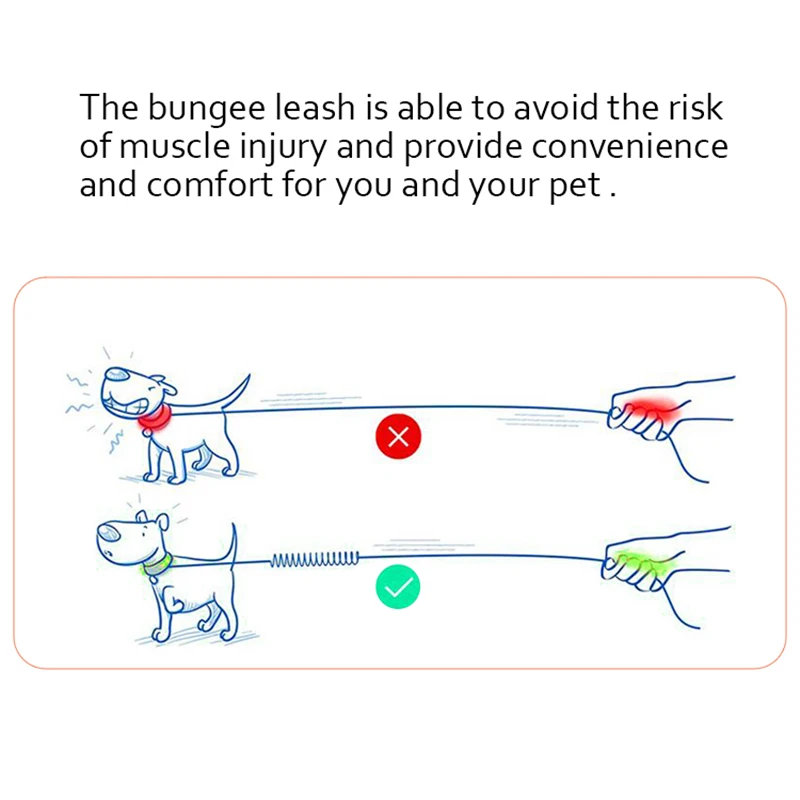 The bungee leash is able to avoid the risk of muscle injury and provide convenience and comfort for you and your pet .