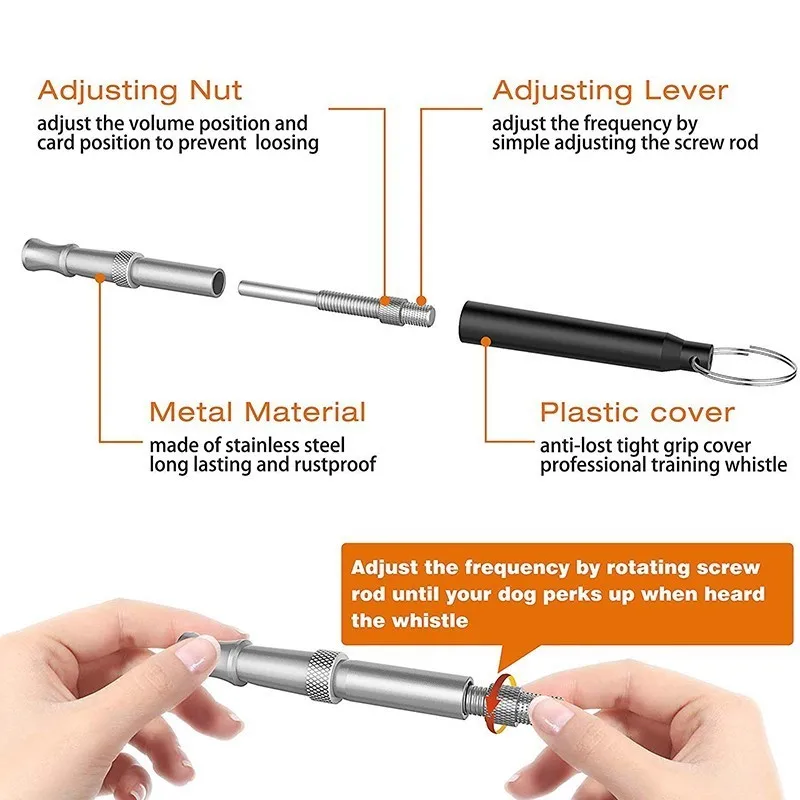 Adjusting Nut
adjust the volume position and card position to prevent loosing

Adjusting Lever
adjust the frequency by simple adjusting the screw rod

Metal Material
made of stainless steel long lasting and rustproof

Plastic cover
anti-lost tight grip cover professional training whistle

Adjust the frequency by rotating screw rod until your dog perks up when heard the whistle