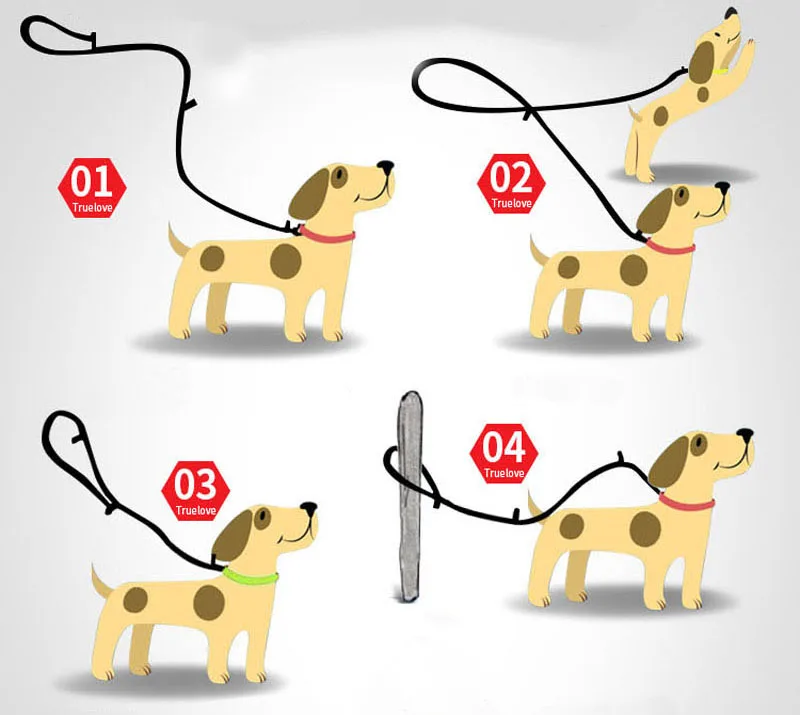 01
Truelove

02
Truelove

03
Truelove

04
Truelove