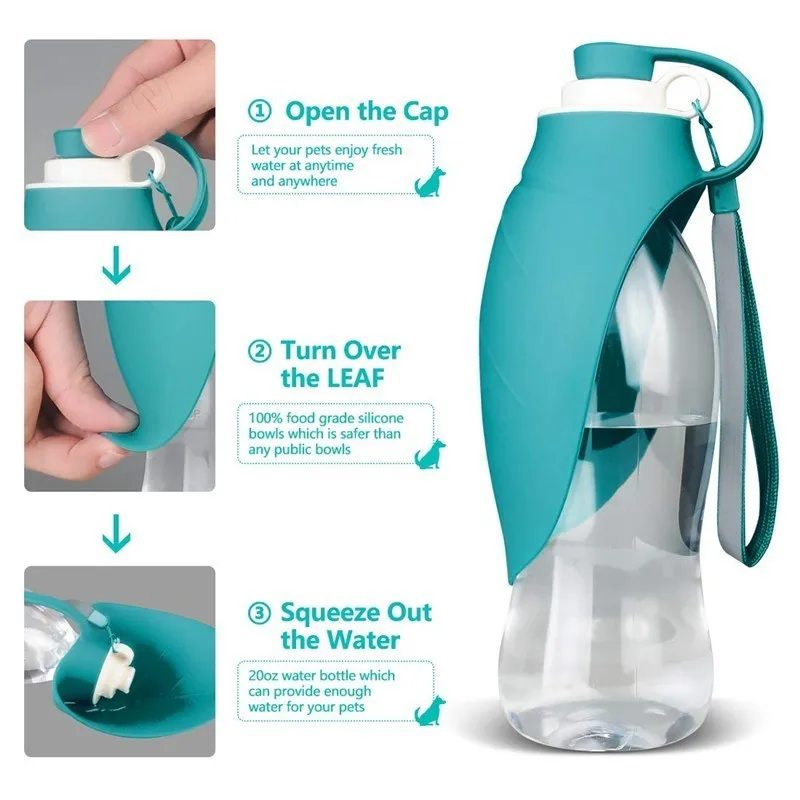 ① Open the Cap

Let your pets enjoy fresh water at anytime and anywhere

② Turn Over the LEAF

100% food grade silicone bowls which is safer than any public bowls

③ Squeeze Out the Water

20oz water bottle which can provide enough water for your pets