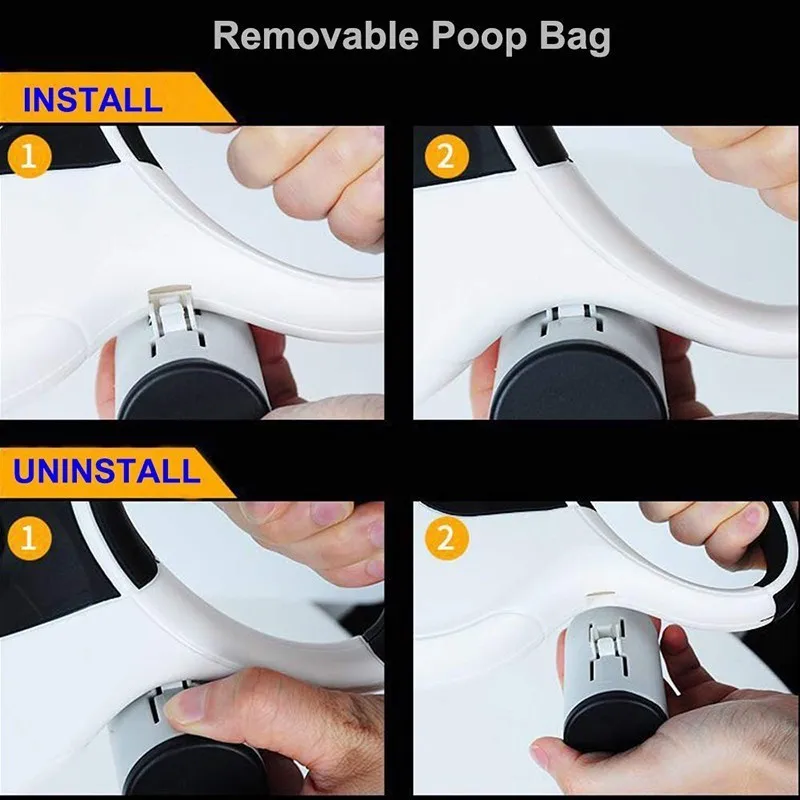 Removable Poop Bag

INSTALL

1

2

UNINSTALL

1

2