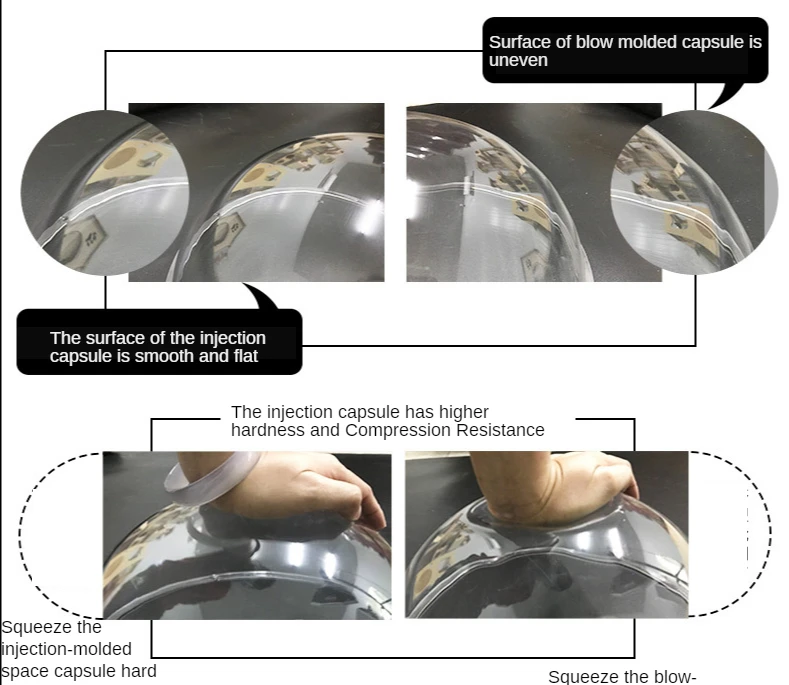 Surface of blow molded capsule is uneven

The surface of the injection capsule is smooth and flat

The injection capsule has higher hardness and Compression Resistance

Squeeze the injection-molded space capsule hard

Squeeze the blow-