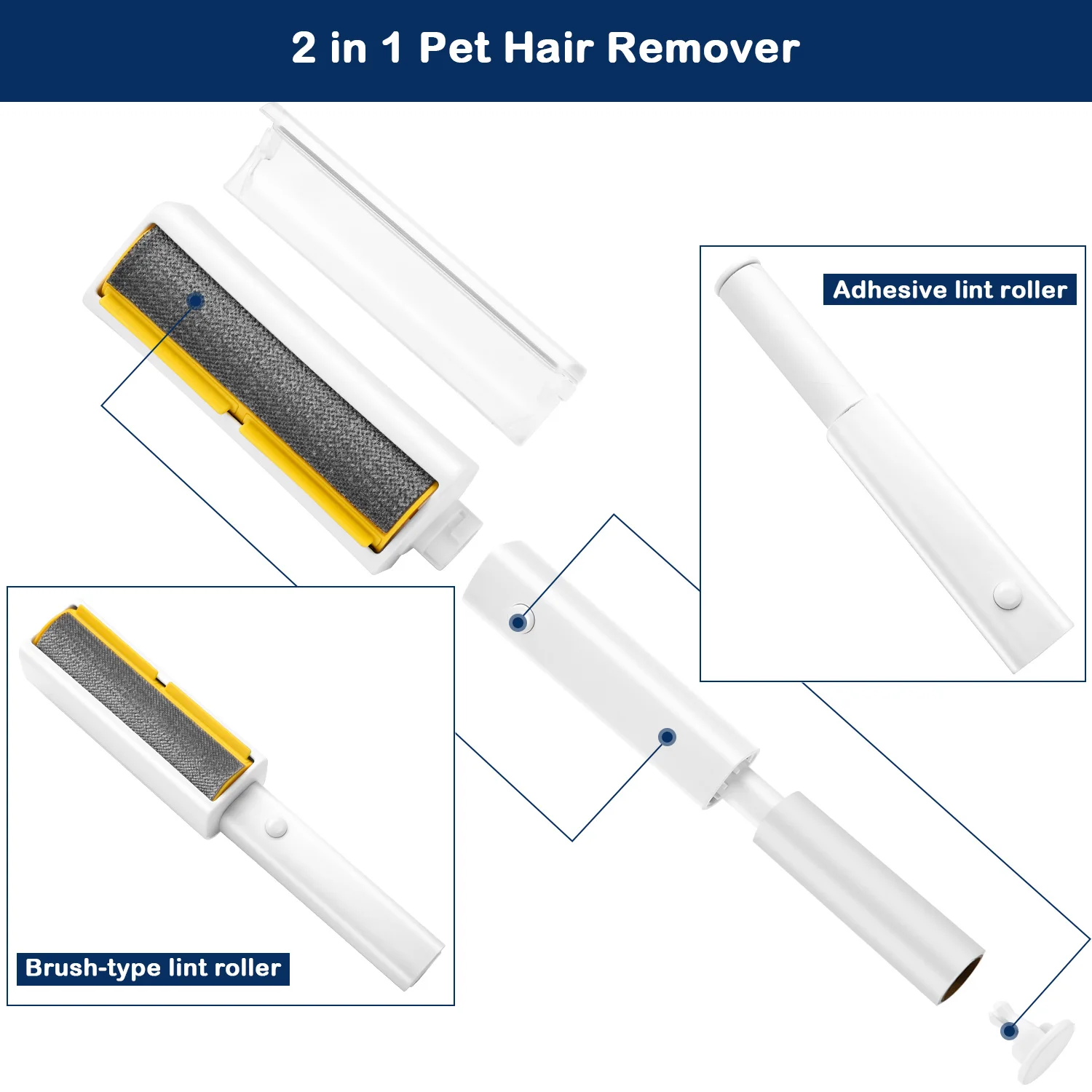 2 in 1 Pet Hair Remover

Adhesive lint roller

Brush-type lint roller