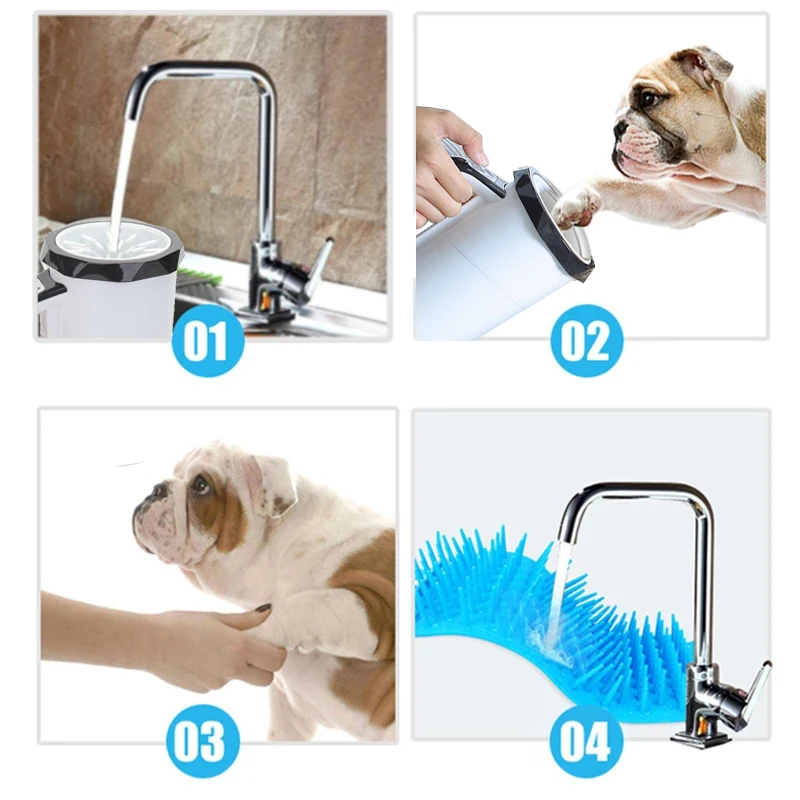 01

02

03

04