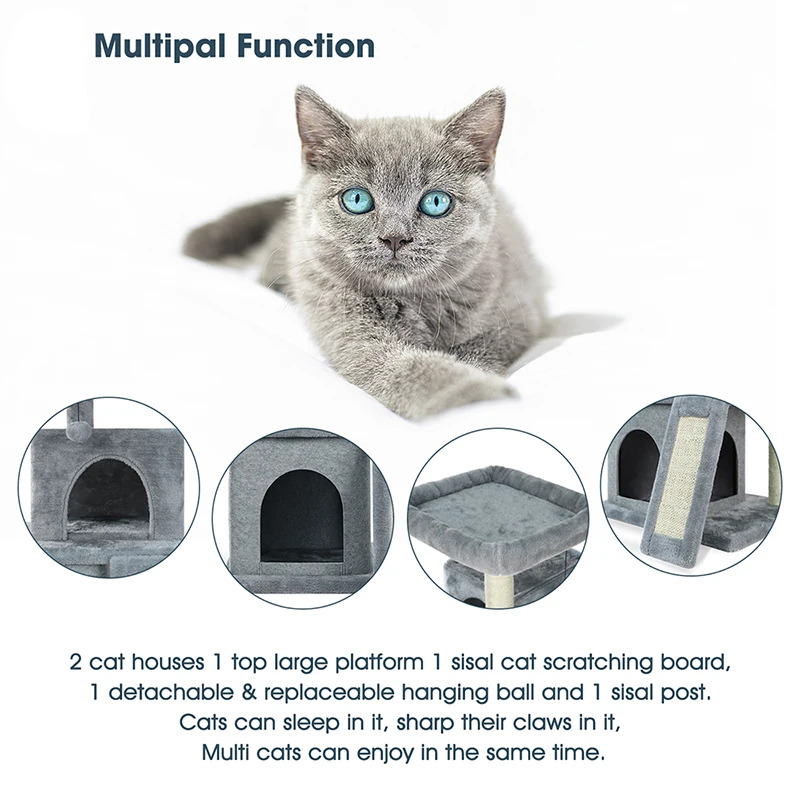 Multipal Function

2 cat houses 1 top large platform 1 sisal cat scratching board, 1 detachable & replaceable hanging ball and 1 sisal post. Cats can sleep in it, sharp their claws in it, Multi cats can enjoy in the same time.