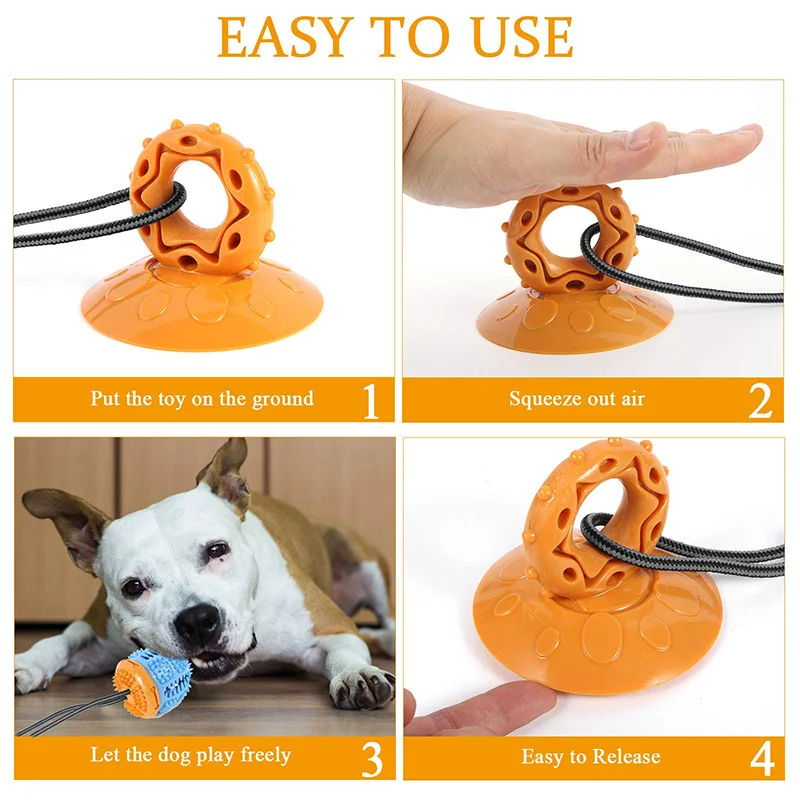 EASY TO USE

Put the toy on the ground 1

Squeeze out air 2

Let the dog play freely 3

Easy to Release 4