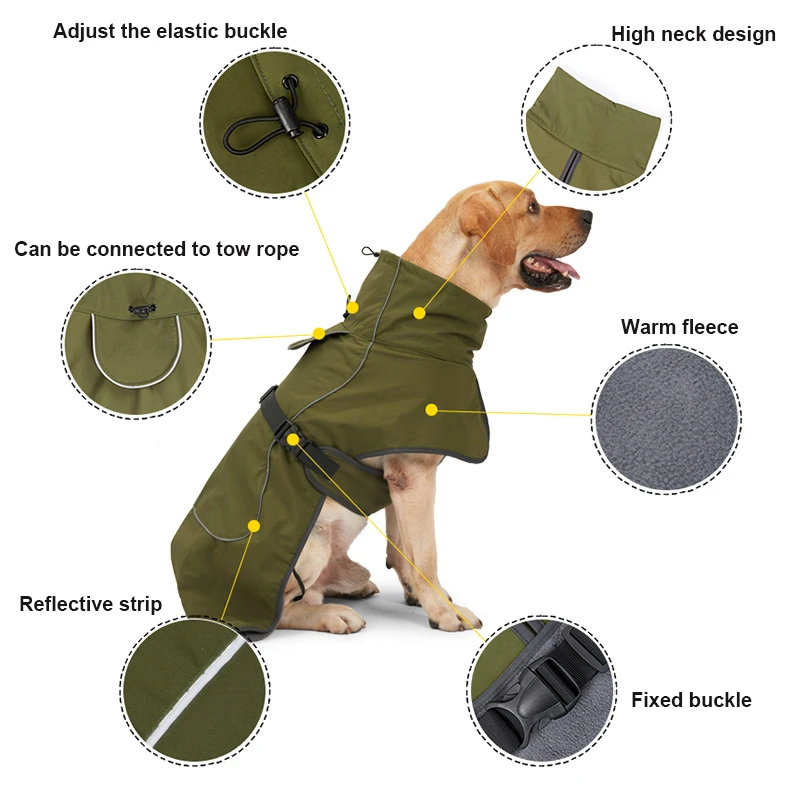 Adjust the elastic buckle

High neck design

Can be connected to tow rope

Warm fleece

Reflective strip

Fixed buckle