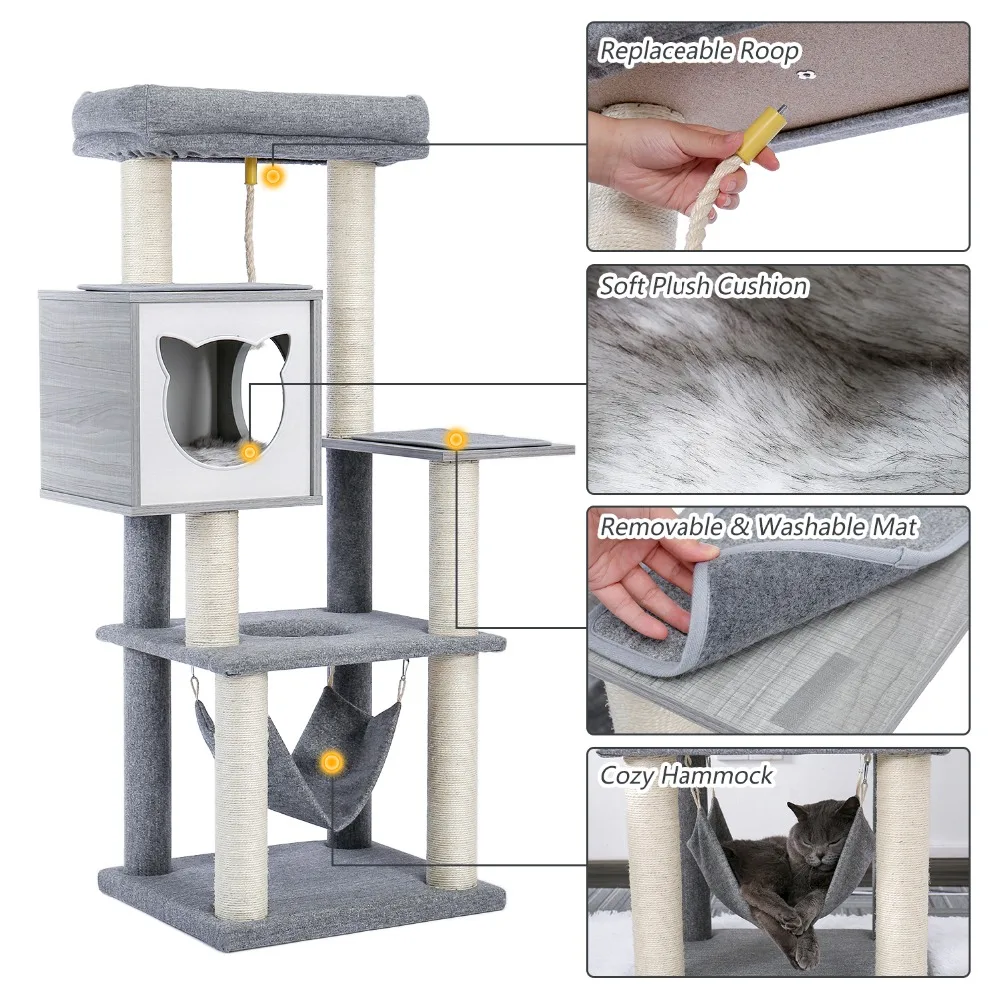 Replaceable Roop

Soft Plush Cushion

Removable & Washable Mat

Cozy Hammock