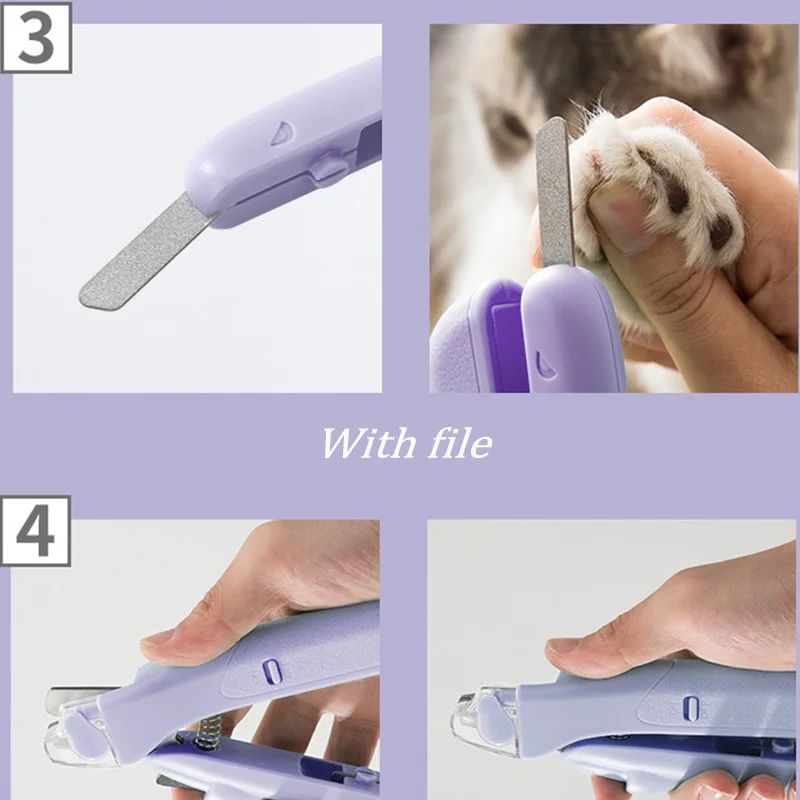 3

With file

4