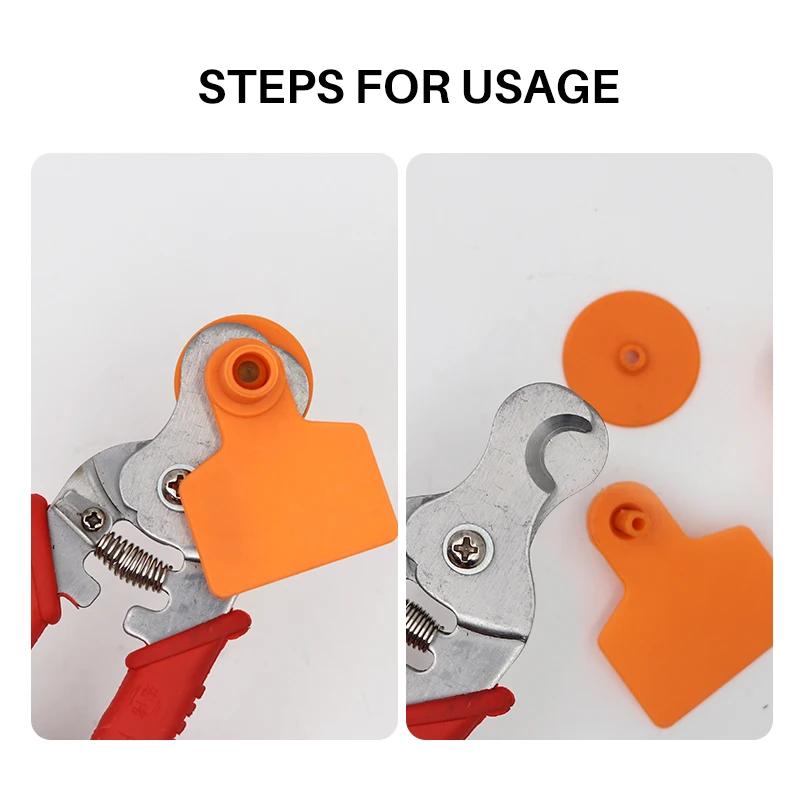 STEPS FOR USAGE