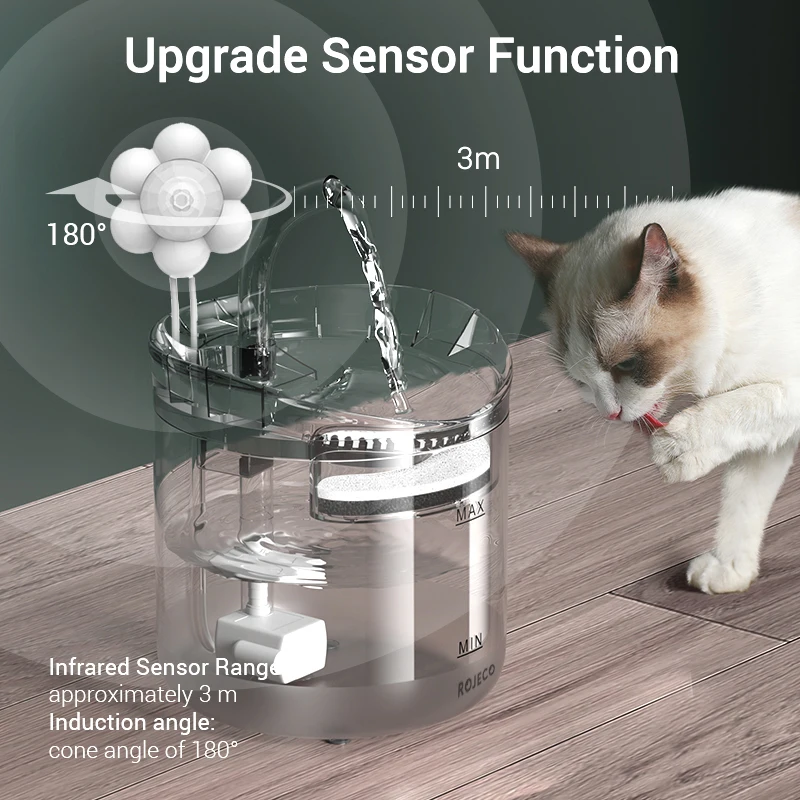 Upgrade Sensor Function

3m

180°

MAX

MIN

ROJECO

Infrared Sensor Range
approximately 3 m
Induction angle:
cone angle of 180°