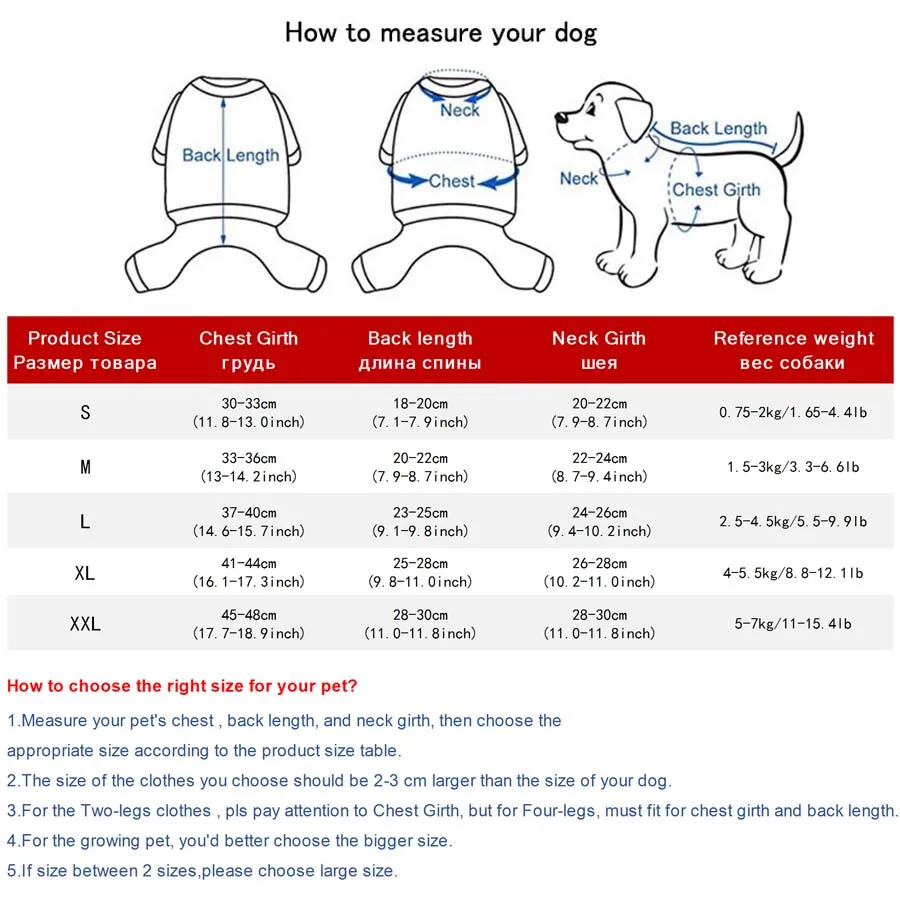 How to measure your dog

Back Length

Neck

Chest

Back Length

Neck

Chest Girth

| Product Size Размер товара | Chest Girth грудь | Back length длина спины | Neck Girth шея | Reference weight вес собаки |
|---|---|---|---|---|
| S | 30-33cm (11.8-13.0inch) | 18-20cm (7.1-7.9inch) | 20-22cm (7.9-8.7inch) | 0.75-2kg/1.65-4.4lb |
| M | 33-36cm (13-14.2inch) | 20-22cm (7.9-8.7inch) | 22-24cm (8.7-9.4inch) | 1.5-3kg/3.3-6.6lb |
| L | 37-40cm (14.6-15.7inch) | 23-25cm (9.1-9.8inch) | 24-26cm (9.4-10.2inch) | 2.5-4.5kg/5.5-9.9lb |
| XL | 41-44cm (16.1-17.3inch) | 25-28cm (9.8-11.0inch) | 26-28cm (10.2-11.0inch) | 4-5.5kg/8.8-12.1lb |
| XXL | 45-48cm (17.7-18.9inch) | 28-30cm (11.0-11.8inch) | 28-30cm (11.0-11.8inch) | 5-7kg/11-15.4lb |

How to choose the right size for your pet?

1.Measure your pet's chest , back length, and neck girth, then choose the appropriate size according to the product size table.

2.The size of the clothes you choose should be 2-3 cm larger than the size of your dog.

3.For the Two-legs clothes , pls pay attention to Chest Girth, but for Four-legs, must fit for chest girth and back length.

4.For the growing pet, you'd better choose the bigger size.

5.If size between 2 sizes,please choose large size.