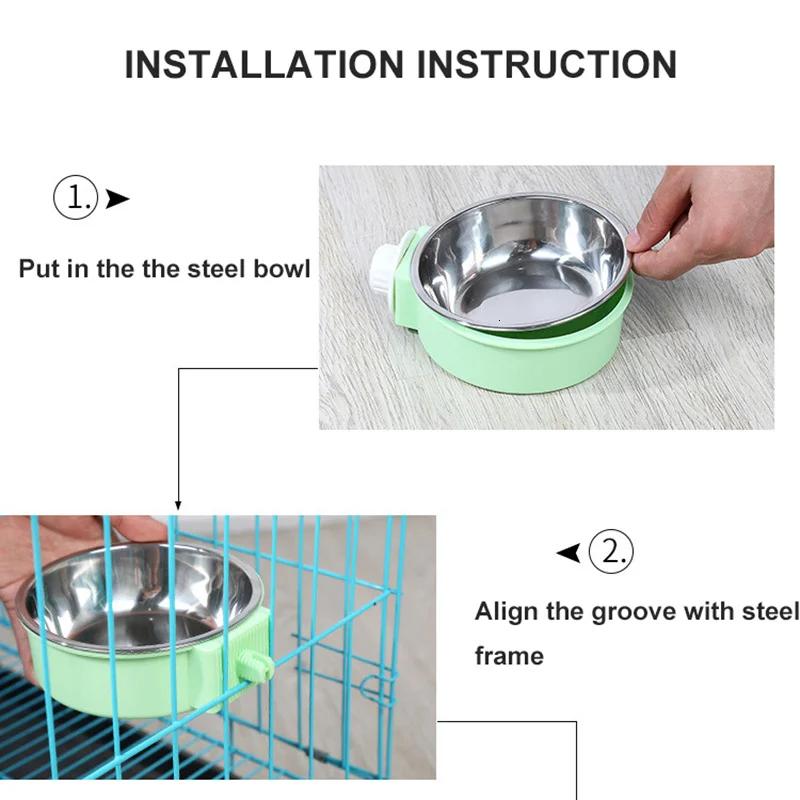 INSTALLATION INSTRUCTION

1.

Put in the the steel bowl

2.

Align the groove with steel frame