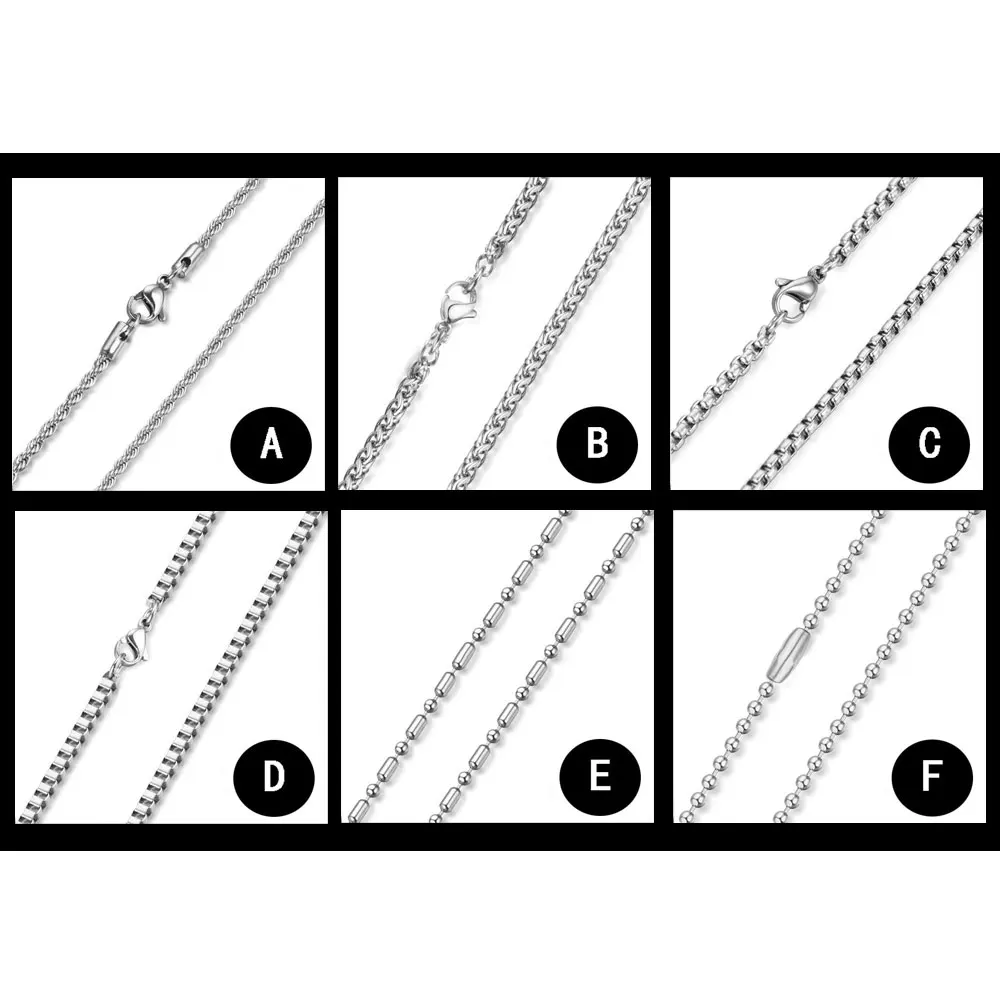 A

B

C

D

E

F