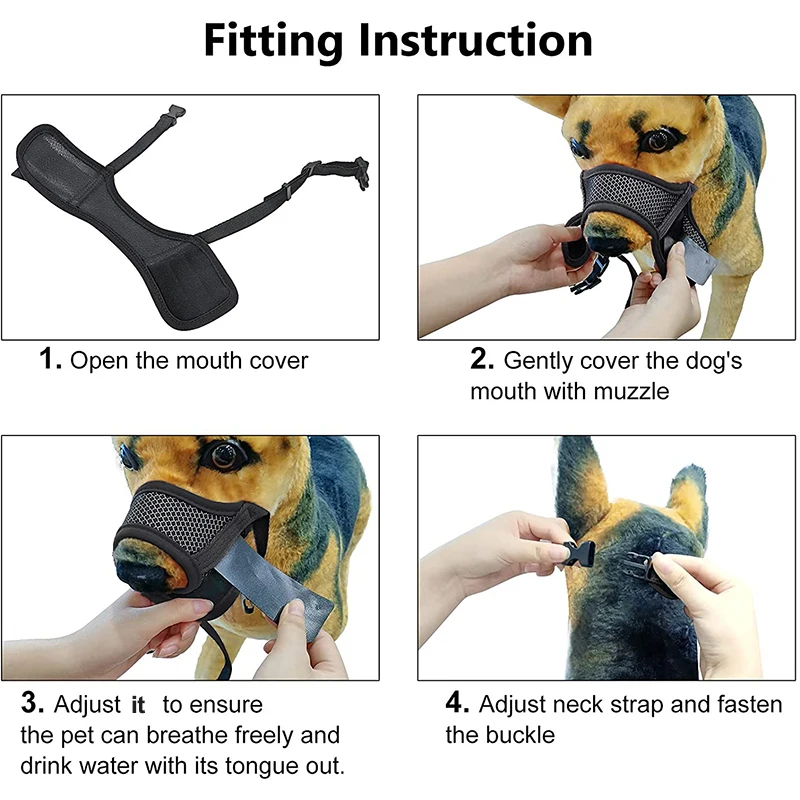 Fitting Instruction

1. Open the mouth cover

2. Gently cover the dog's mouth with muzzle

3. Adjust it to ensure the pet can breathe freely and drink water with its tongue out.

4. Adjust neck strap and fasten the buckle