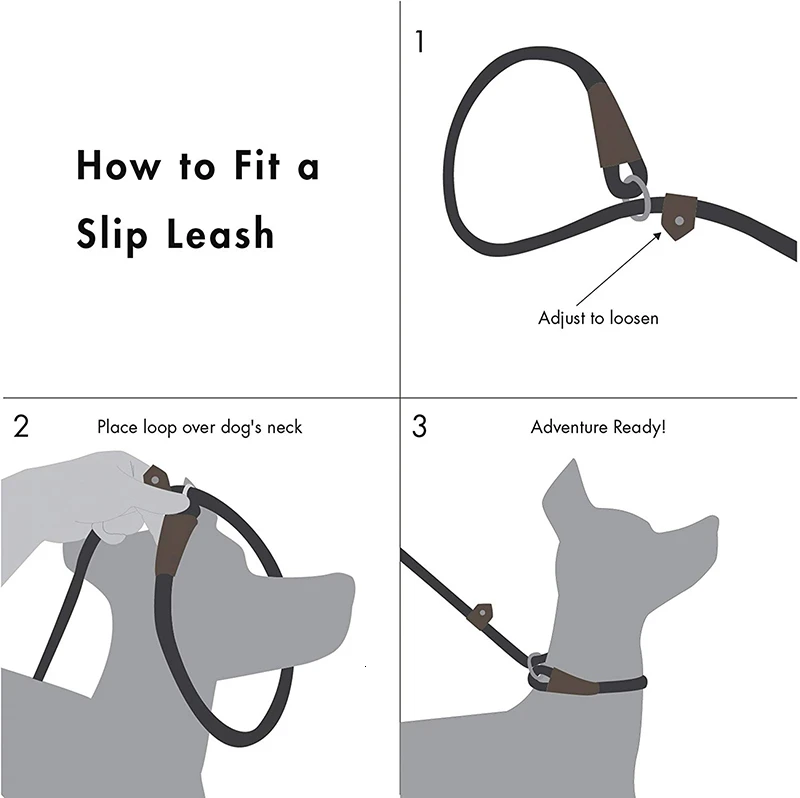 How to Fit a Slip Leash

1

Adjust to loosen

2 Place loop over dog's neck

3 Adventure Ready!