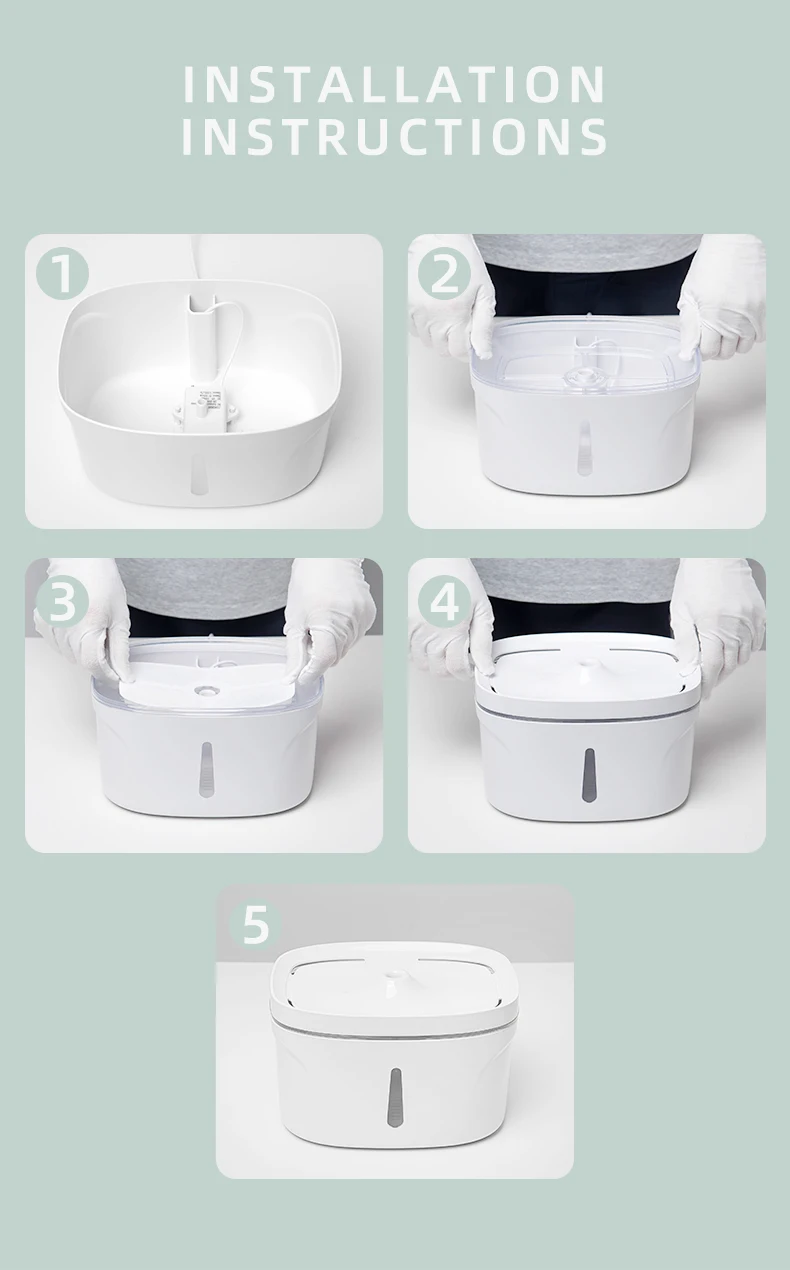 INSTALLATION
INSTRUCTIONS

1

2

3

4

5