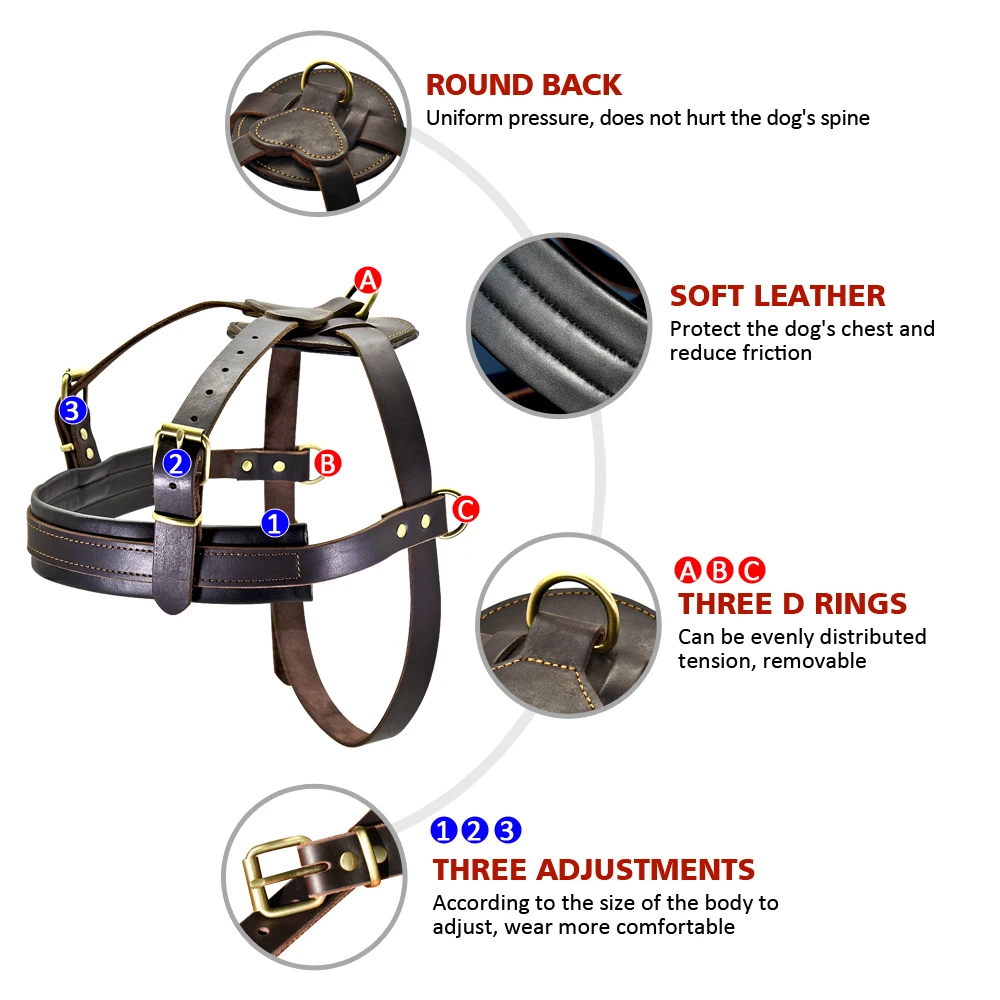 ROUND BACK
Uniform pressure, does not hurt the dog's spine

A

3

2

B

1

C

SOFT LEATHER
Protect the dog's chest and reduce friction

A B C
THREE D RINGS
Can be evenly distributed tension, removable

1 2 3
THREE ADJUSTMENTS
According to the size of the body to adjust, wear more comfortable