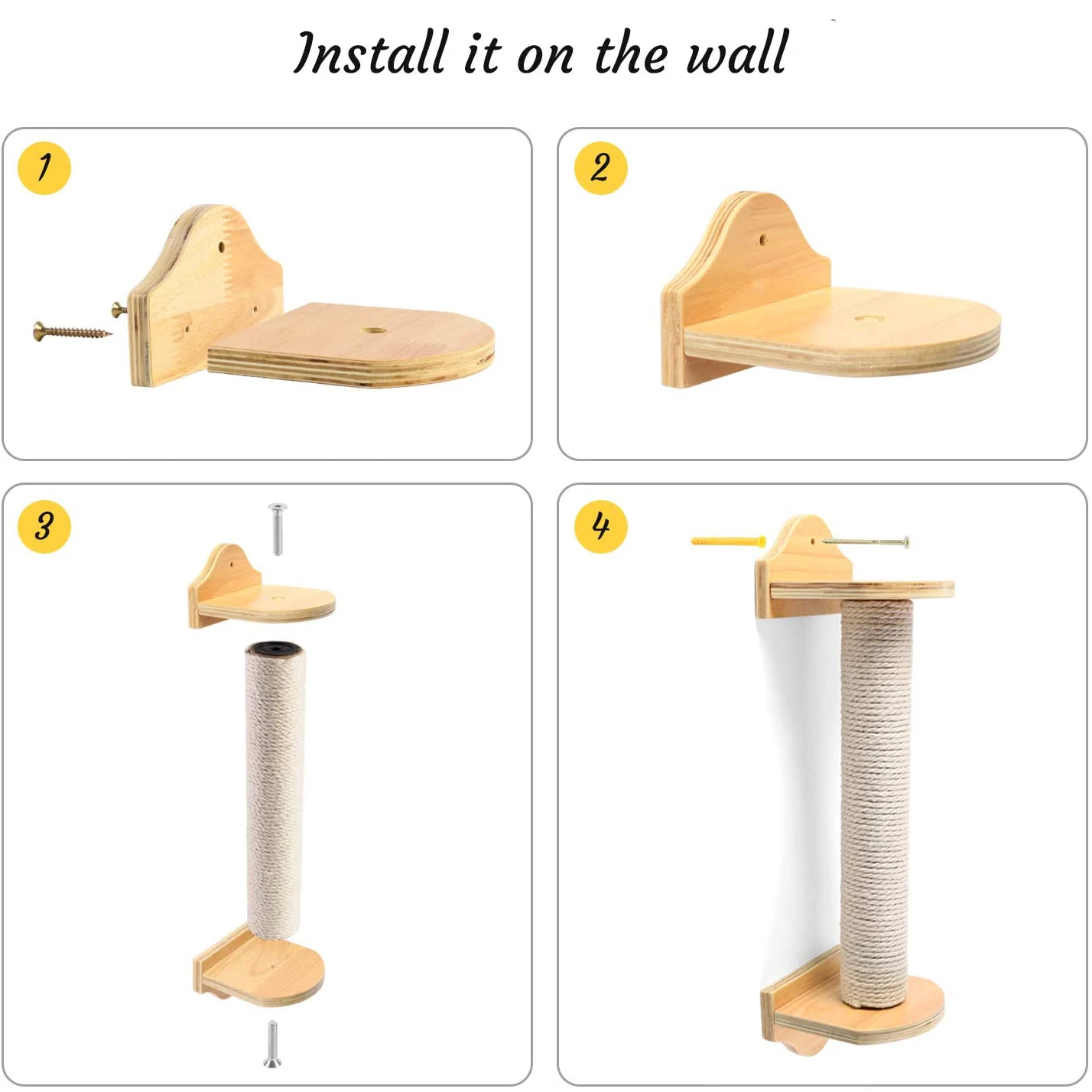 Install it on the wall

1

2

3

4